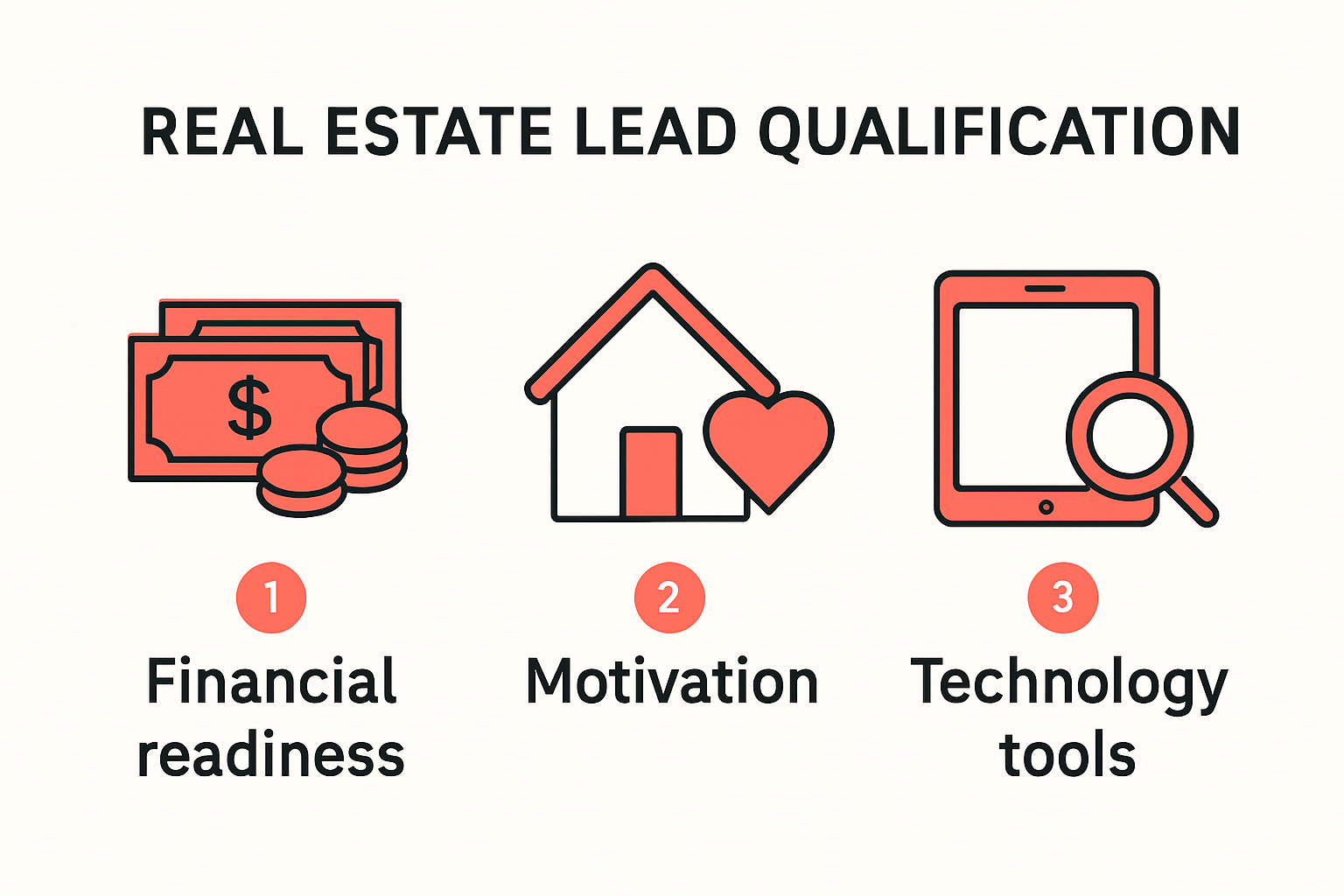 REAL ESTATE LEAD QUALIFICATION

$

1
Financial readiness

2
Motivation

3
Technology tools