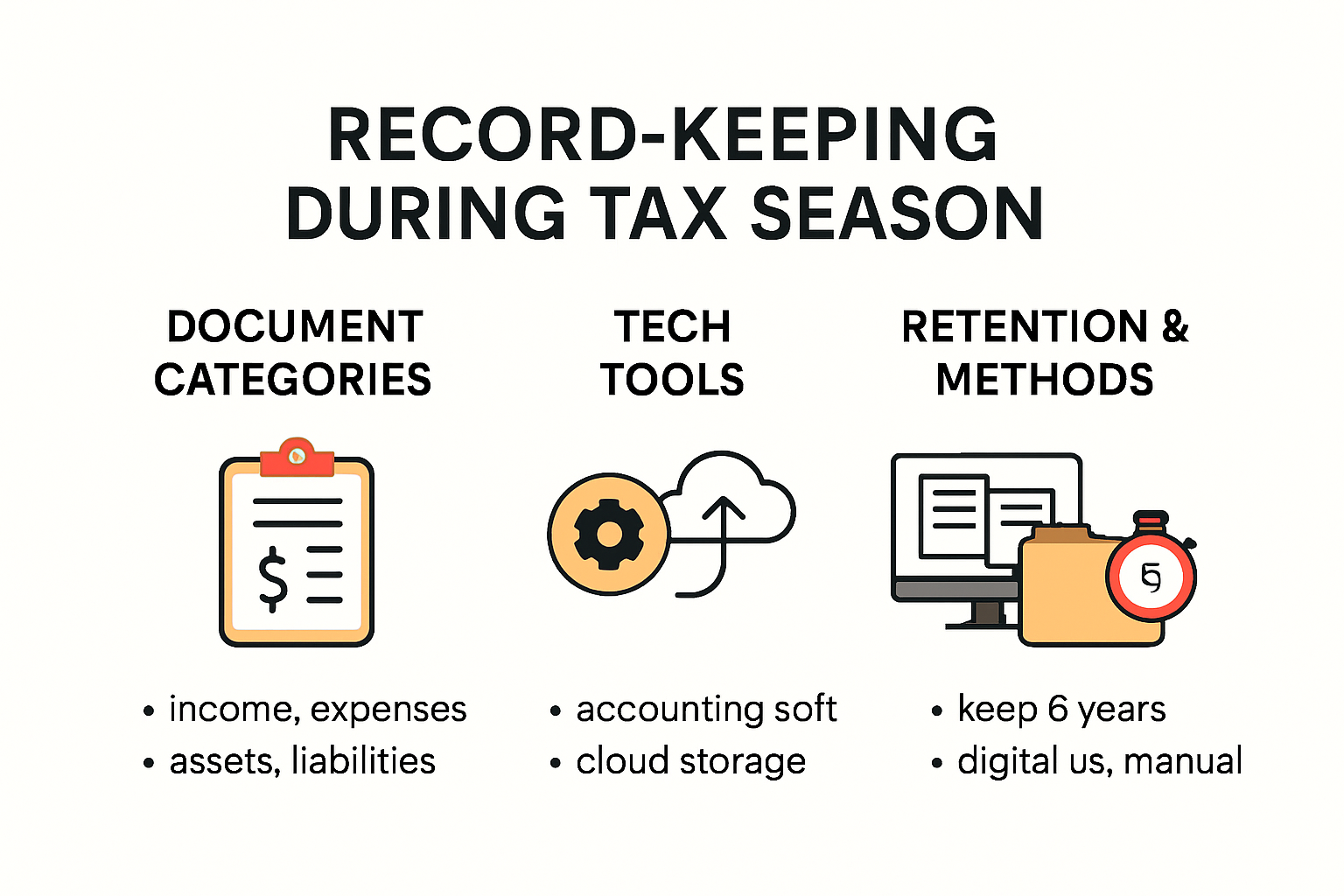 RECORD-KEEPING DURING TAX SEASON

DOCUMENT CATEGORIES

$

• income, expenses
• assets, liabilities

TECH TOOLS

• accounting soft
• cloud storage

RETENTION & METHODS

5

• keep 6 years
• digital us, manual