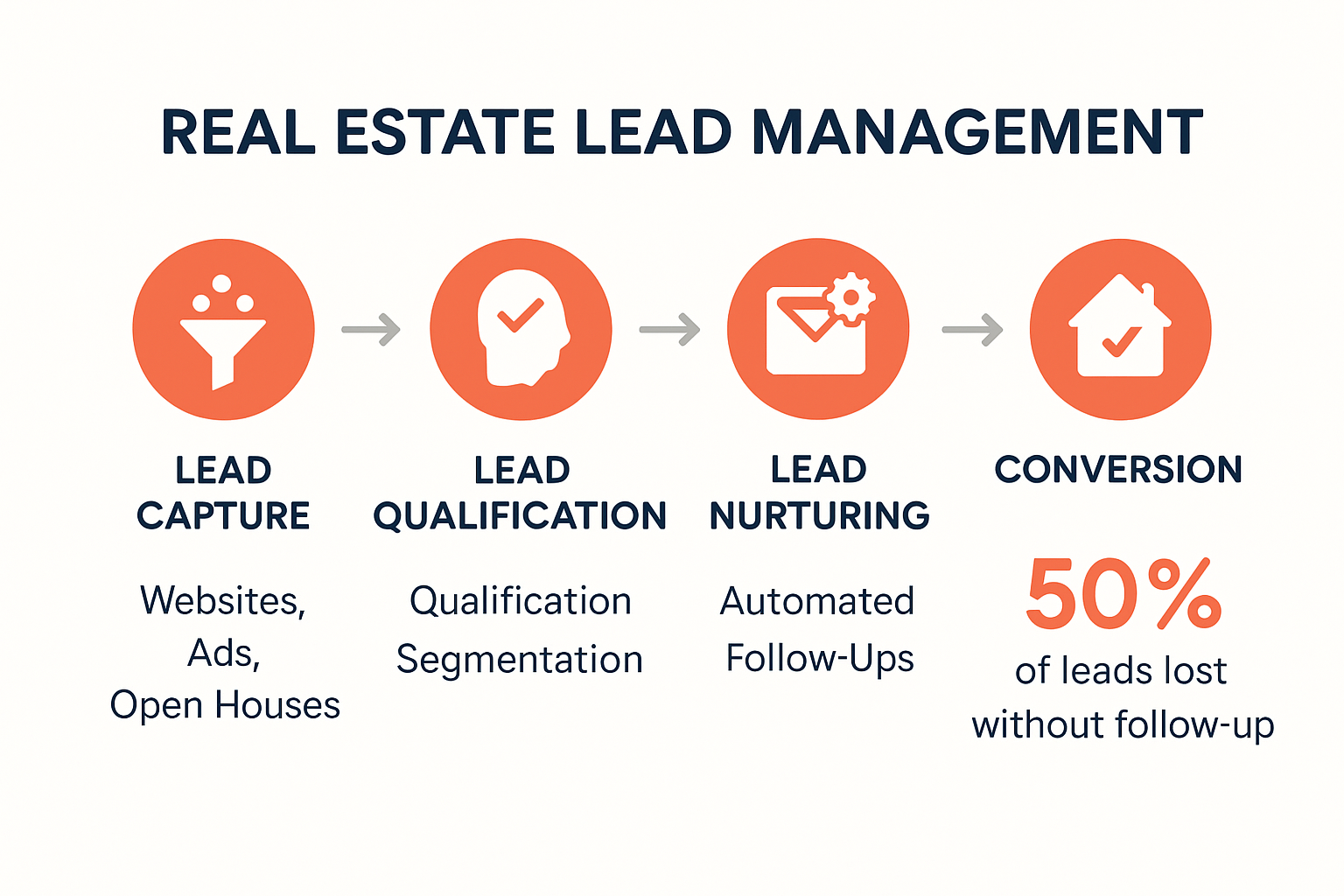 REAL ESTATE LEAD MANAGEMENT

LEAD CAPTURE

Websites, Ads, Open Houses

LEAD QUALIFICATION

Qualification Segmentation

LEAD NURTURING

Automated Follow-Ups

CONVERSION

50%
of leads lost without follow-up