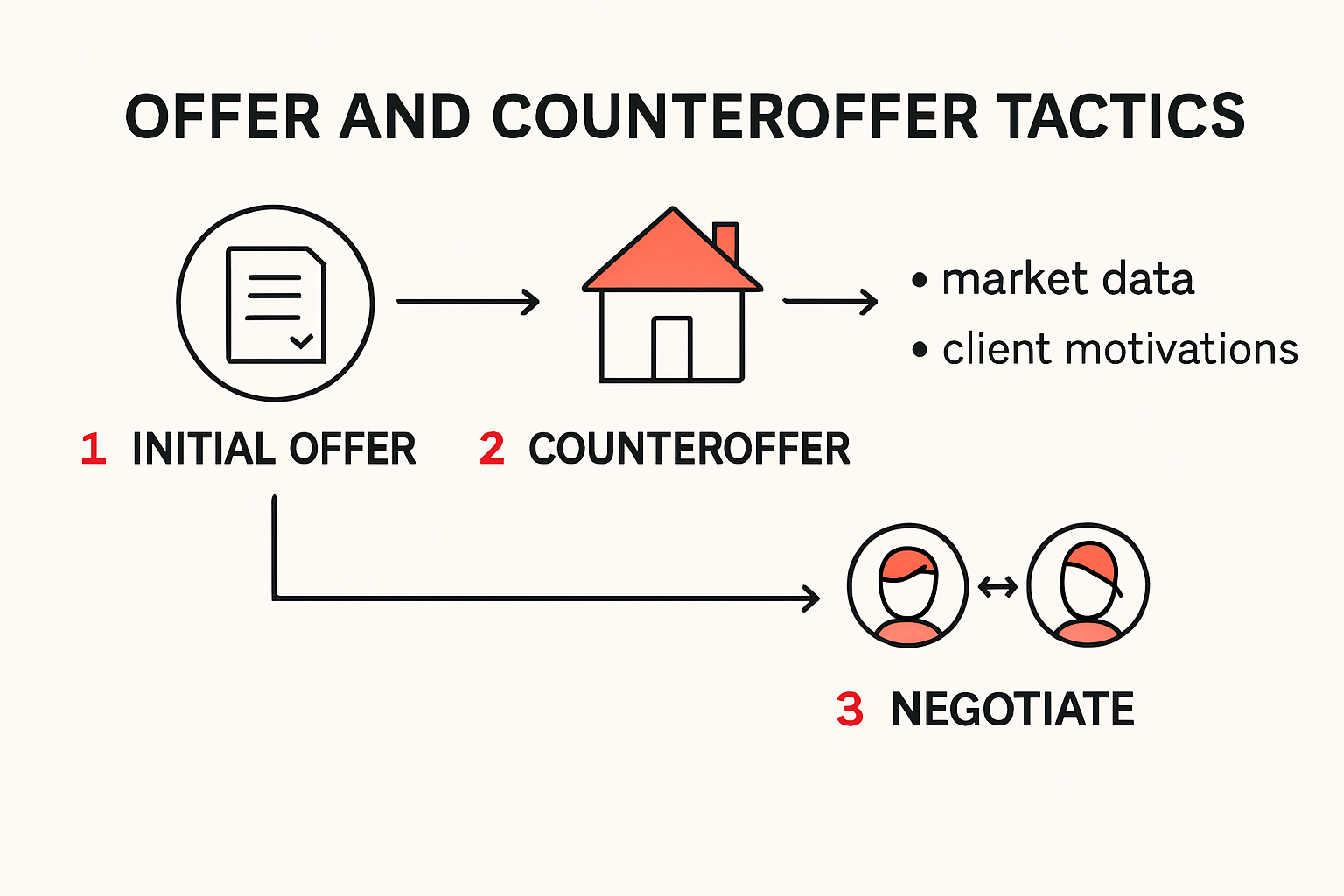 OFFER AND COUNTEROFFER TACTICS

• market data
• client motivations

1 INITIAL OFFER

2 COUNTEROFFER

3 NEGOTIATE