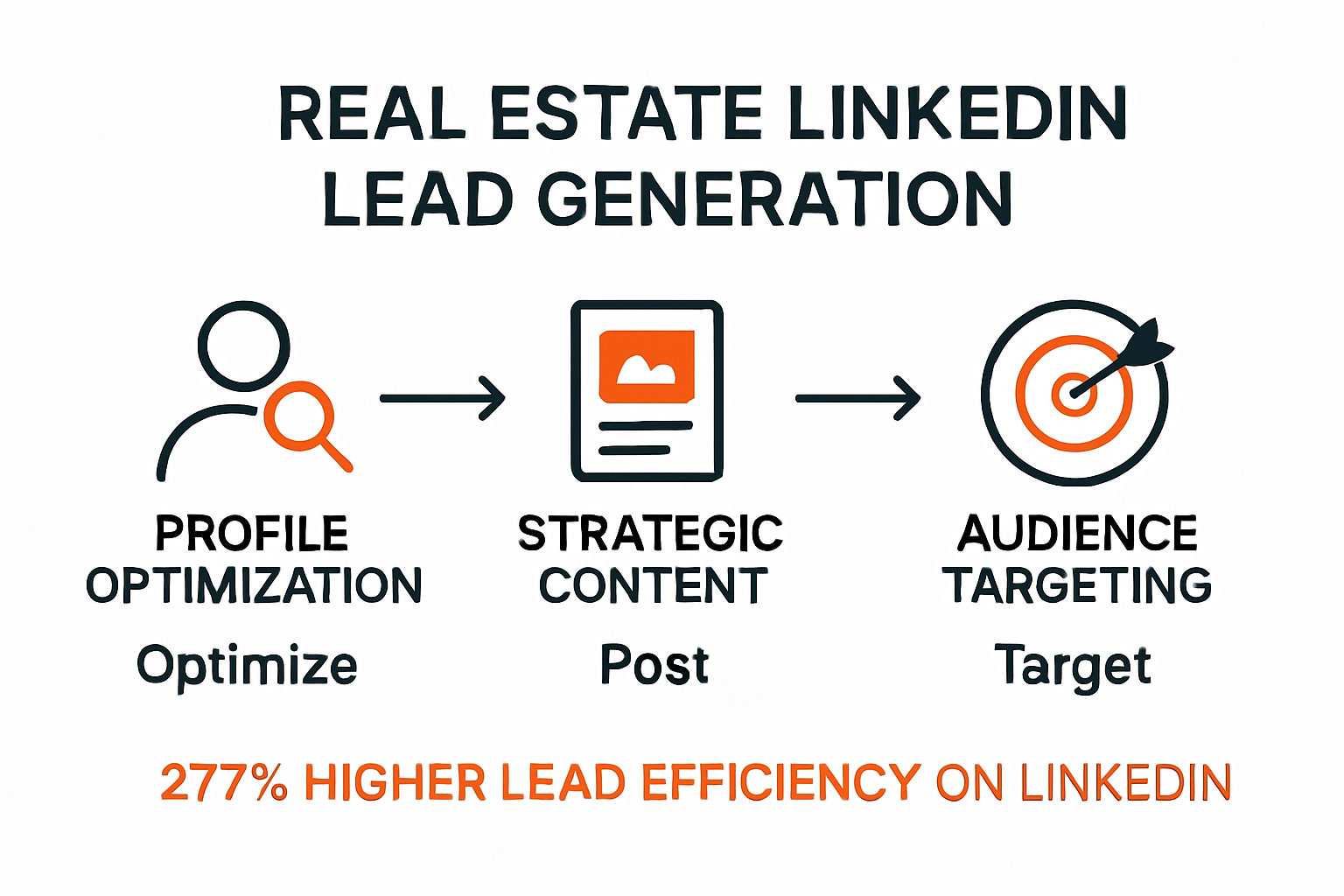 REAL ESTATE LINKEDIN LEAD GENERATION

PROFILE OPTIMIZATION
Optimize

STRATEGIC CONTENT
Post

AUDIENCE TARGETING
Target

277% HIGHER LEAD EFFICIENCY ON LINKEDIN