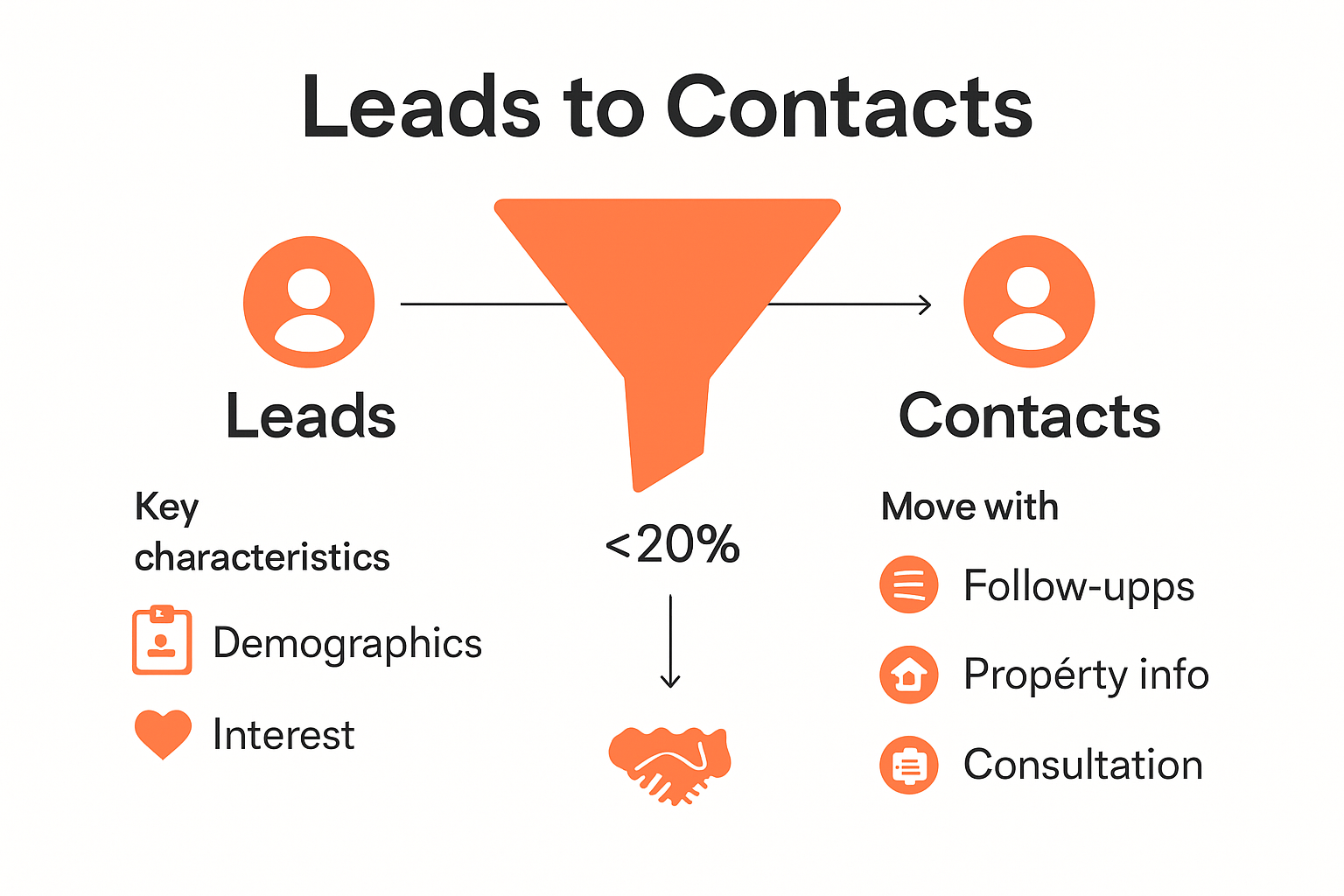 Leads to Contacts

Leads

Key characteristics

Demographics

Interest

<20%

Contacts

Move with

Follow-upps

Propérty info

Consultation