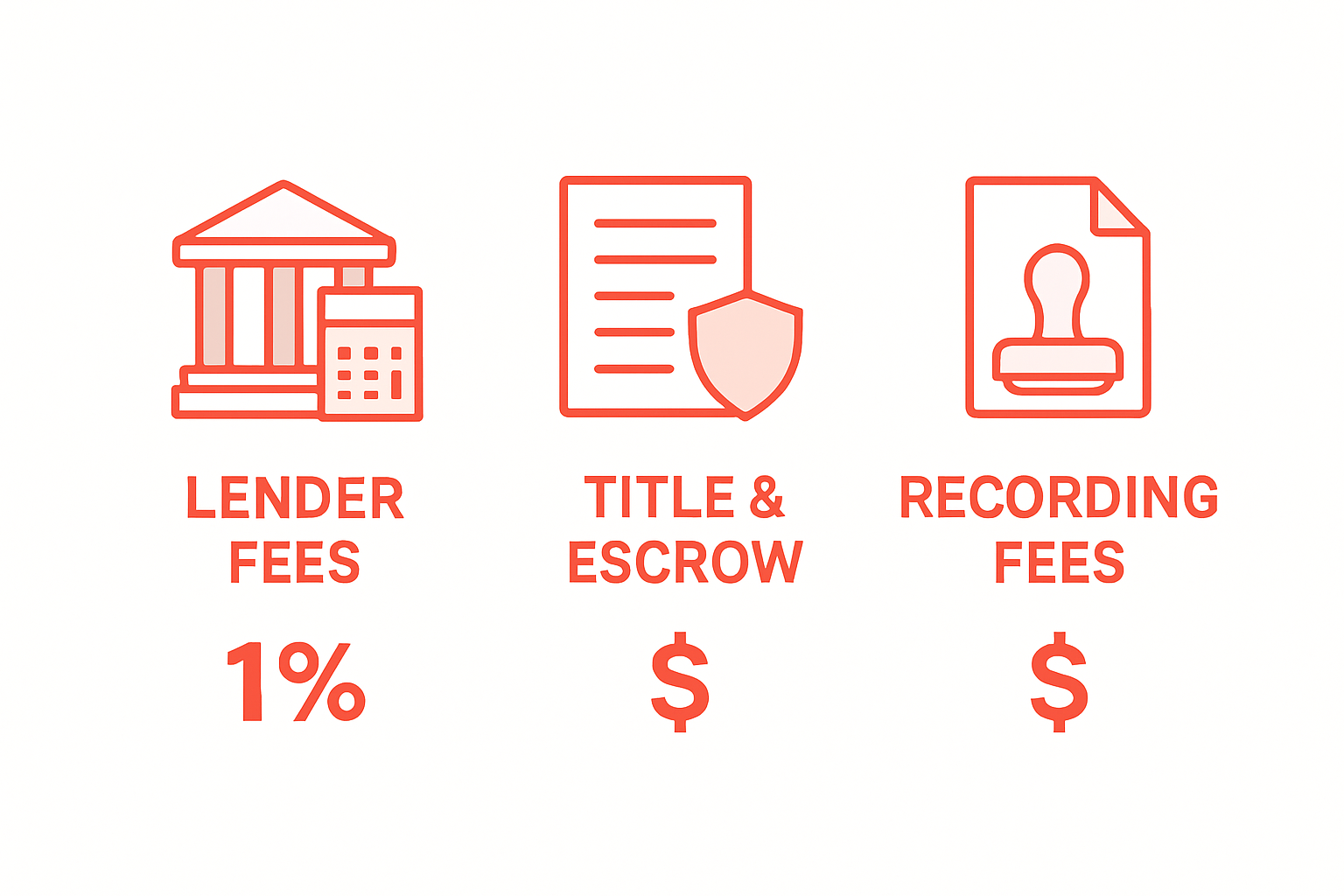 LENDER FEES

1%

TITLE & ESCROW

$

RECORDING FEES

$