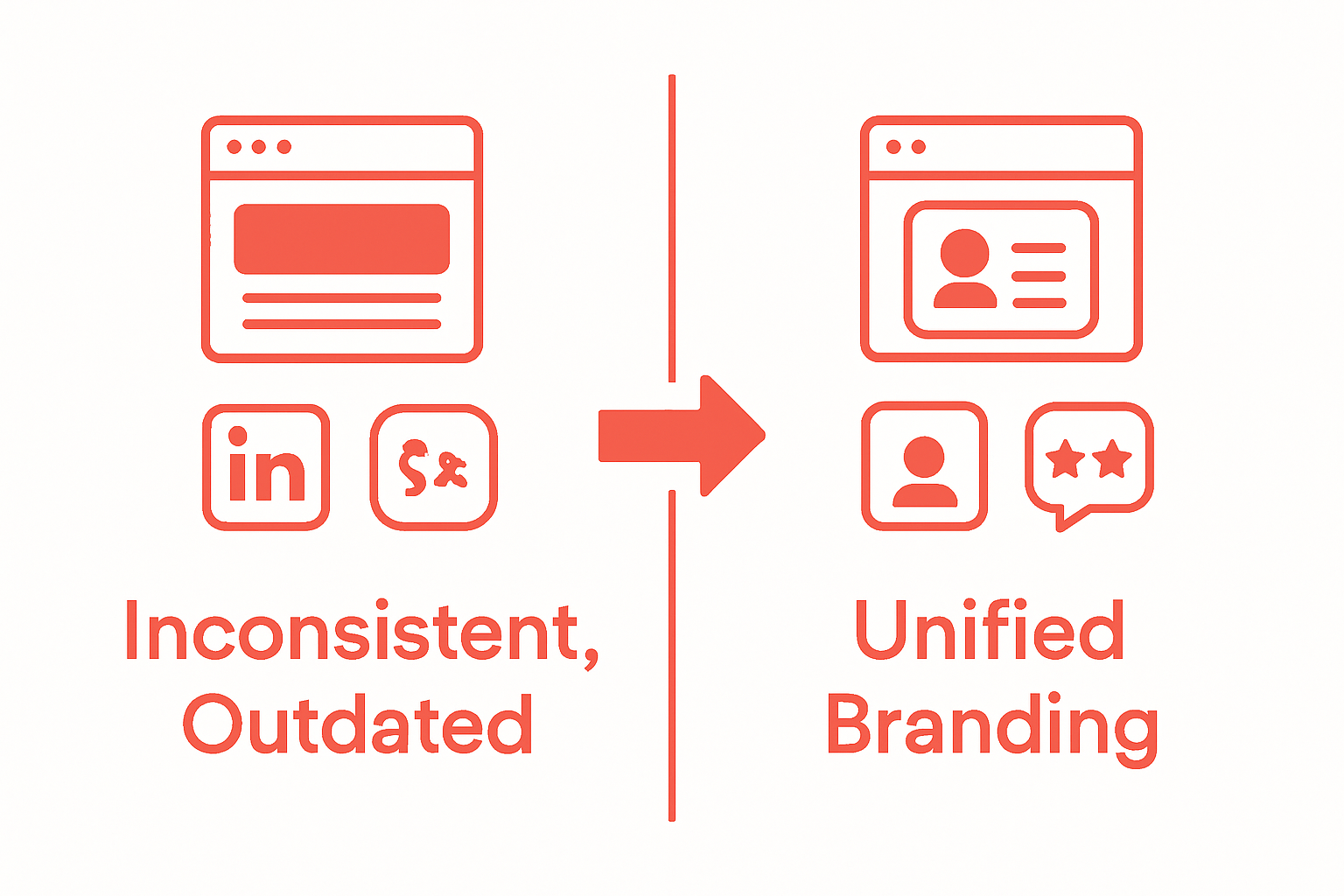 in

Inconsistent, Outdated

Unified Branding