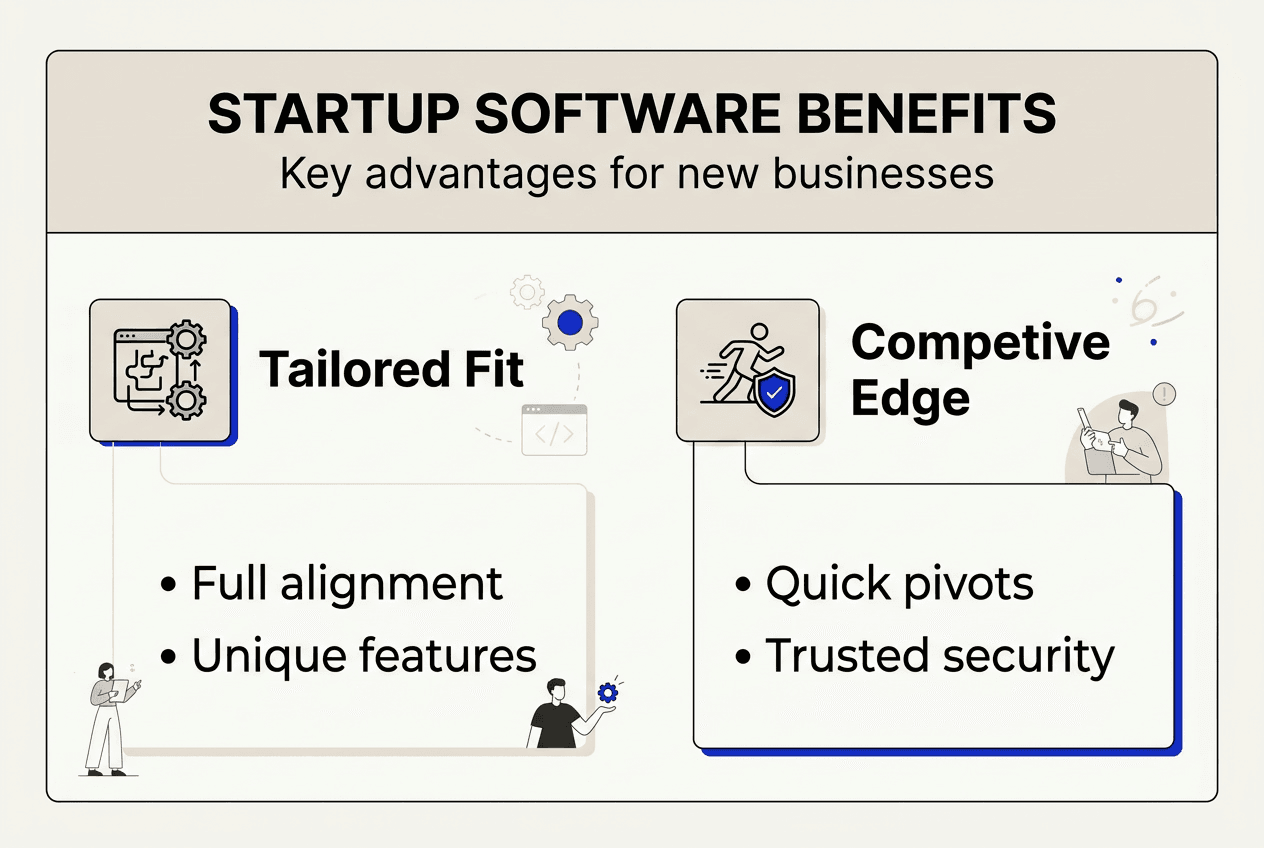 STARTUP SOFTWARE BENEFITS
Key advantages for new businesses

Tailored Fit

• Full alignment
• Unique features

Competive Edge

• Quick pivots
• Trusted security