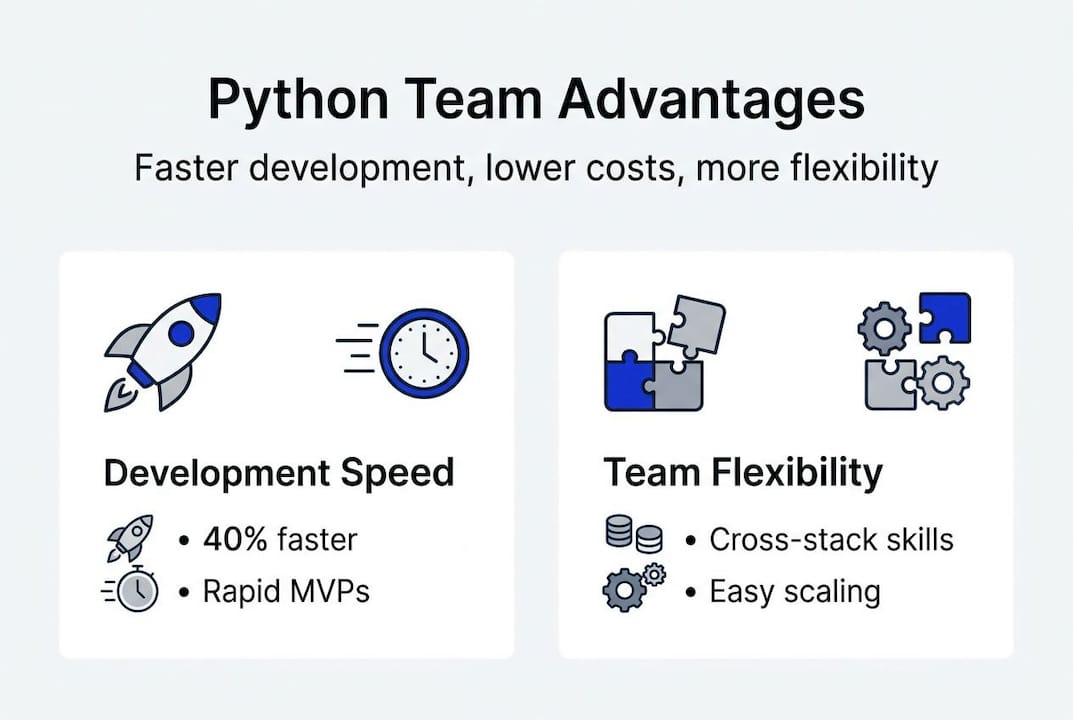 Python Team Advantages

Faster development, lower costs, more flexibility

Development Speed

• 40% faster
• Rapid MVPs

Team Flexibility

• Cross-stack skills
• Easy scaling