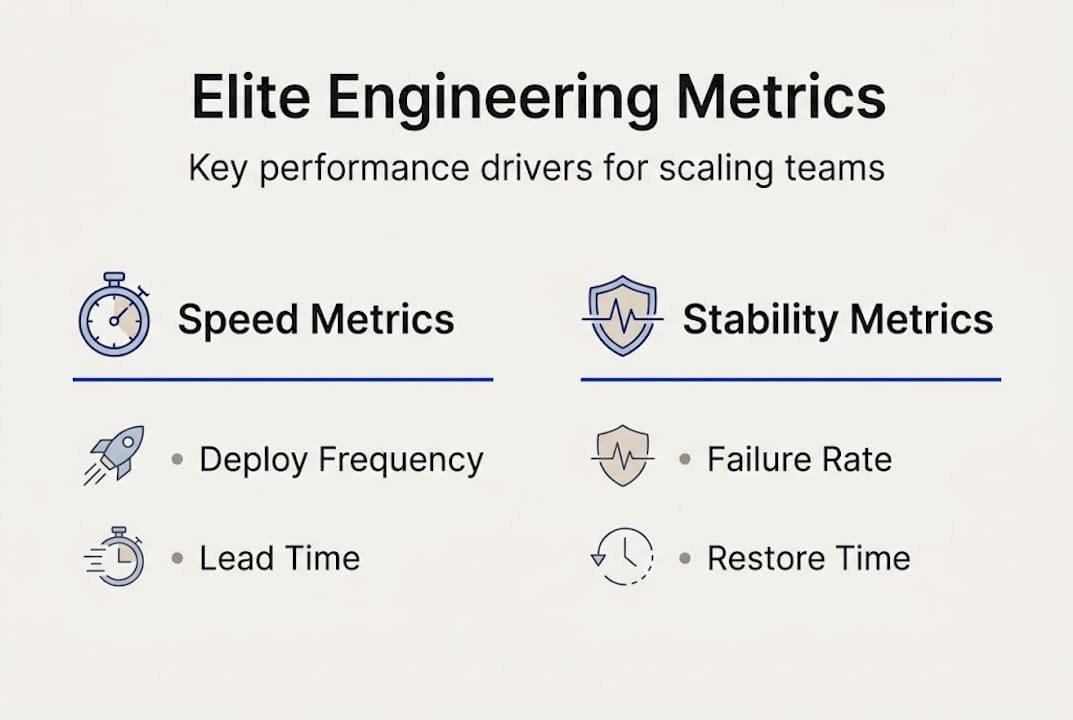 Elite Engineering Metrics

Key performance drivers for scaling teams

Speed Metrics

• Deploy Frequency

• Lead Time

Stability Metrics

• Failure Rate

• Restore Time