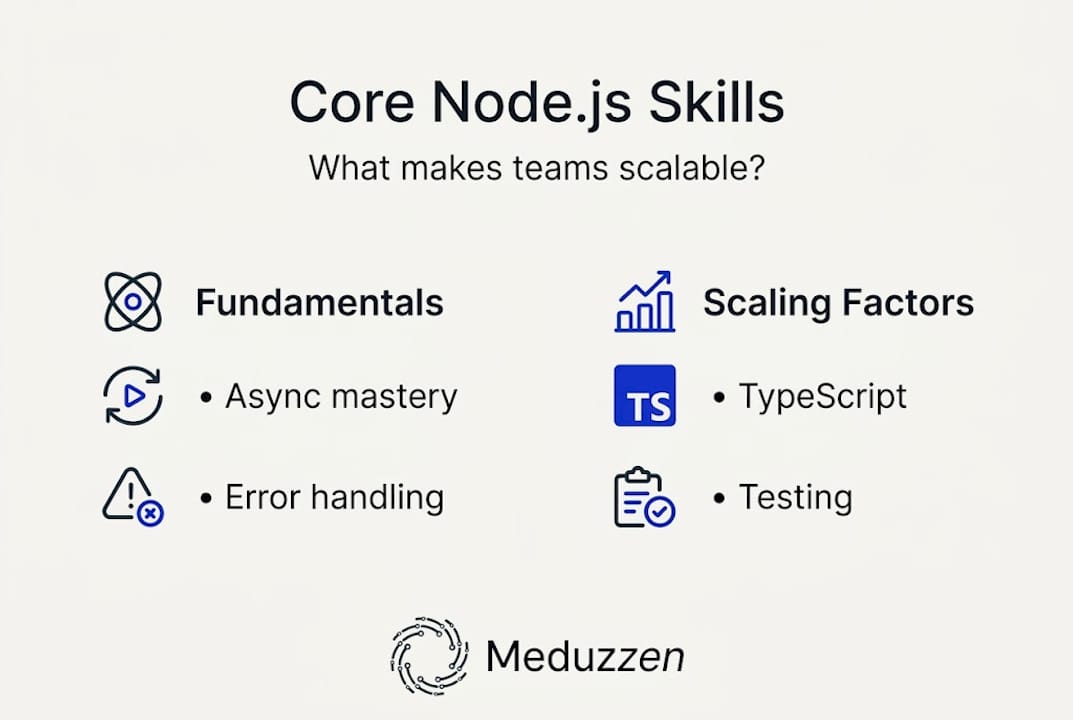 Core Node.js Skills

What makes teams scalable?

Fundamentals

• Async mastery

• Error handling

Scaling Factors

TS

• TypeScript

• Testing

Meduzzen