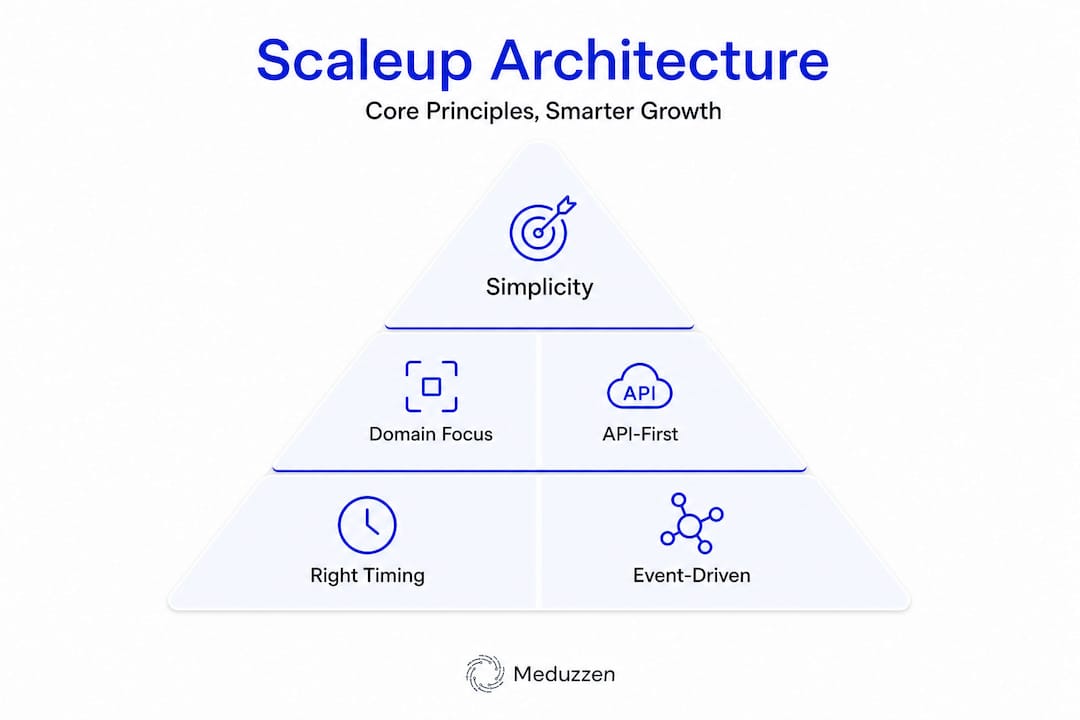 Scaleup Architecture

Core Principles, Smarter Growth

Simplicity

Domain Focus

API

API-First

Right Timing

Event-Driven

Meduzzen