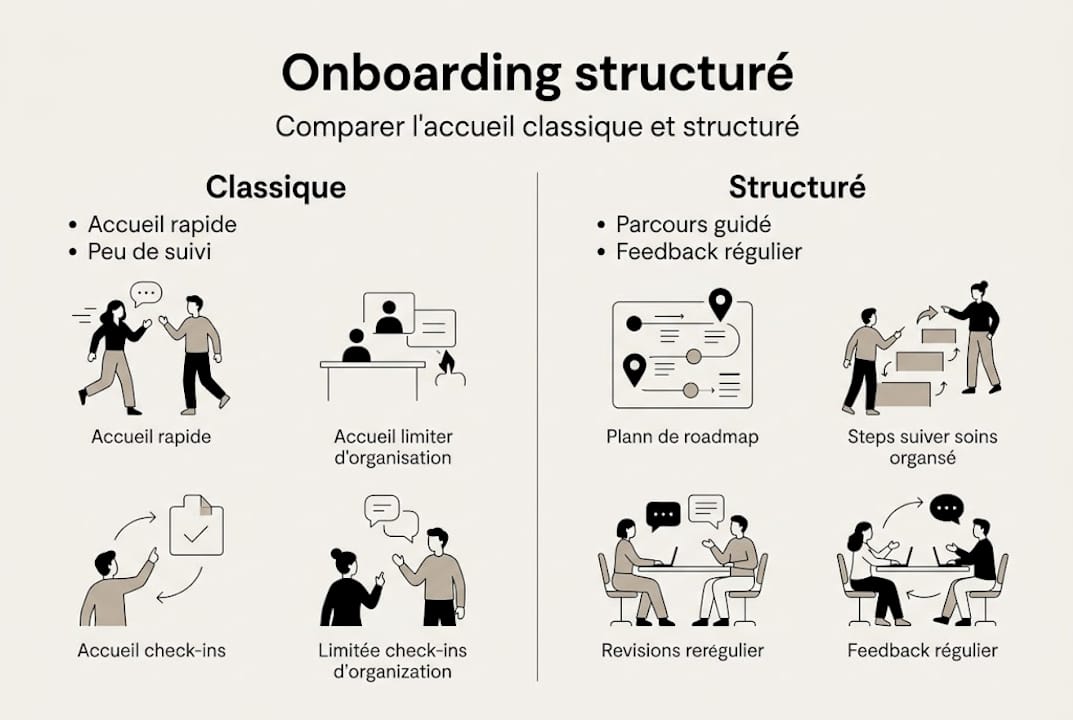 Onboarding structuré

Comparer l'accueil classique et structuré

Classique

• Accueil rapide
• Peu de suivi

Accueil rapide

Accueil limiter d'organisation

Accueil check-ins

Limitée check-ins d'organization

Structuré

• Parcours guidé
• Feedback régulier

Plann de roadmap

Steps suiver soins organsé

Revisions rerégulier

Feedback régulier