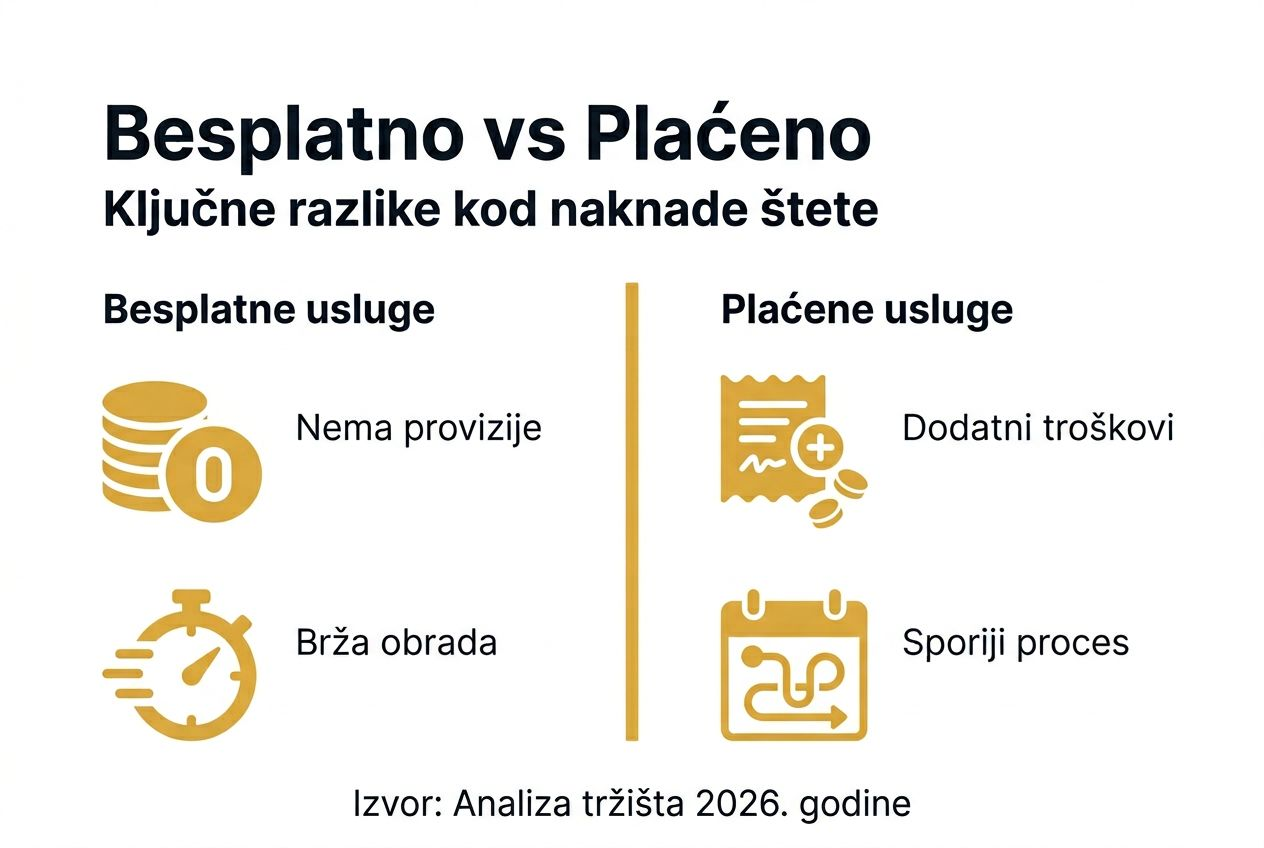 Besplatno vs Plaćeno
Ključne razlike kod naknade štete

Besplatne usluge

0

Nema provizije

Brža obrada

Plaćene usluge

Dodatni troškovi

Sporiji proces

Izvor: Analiza tržišta 2026. godine