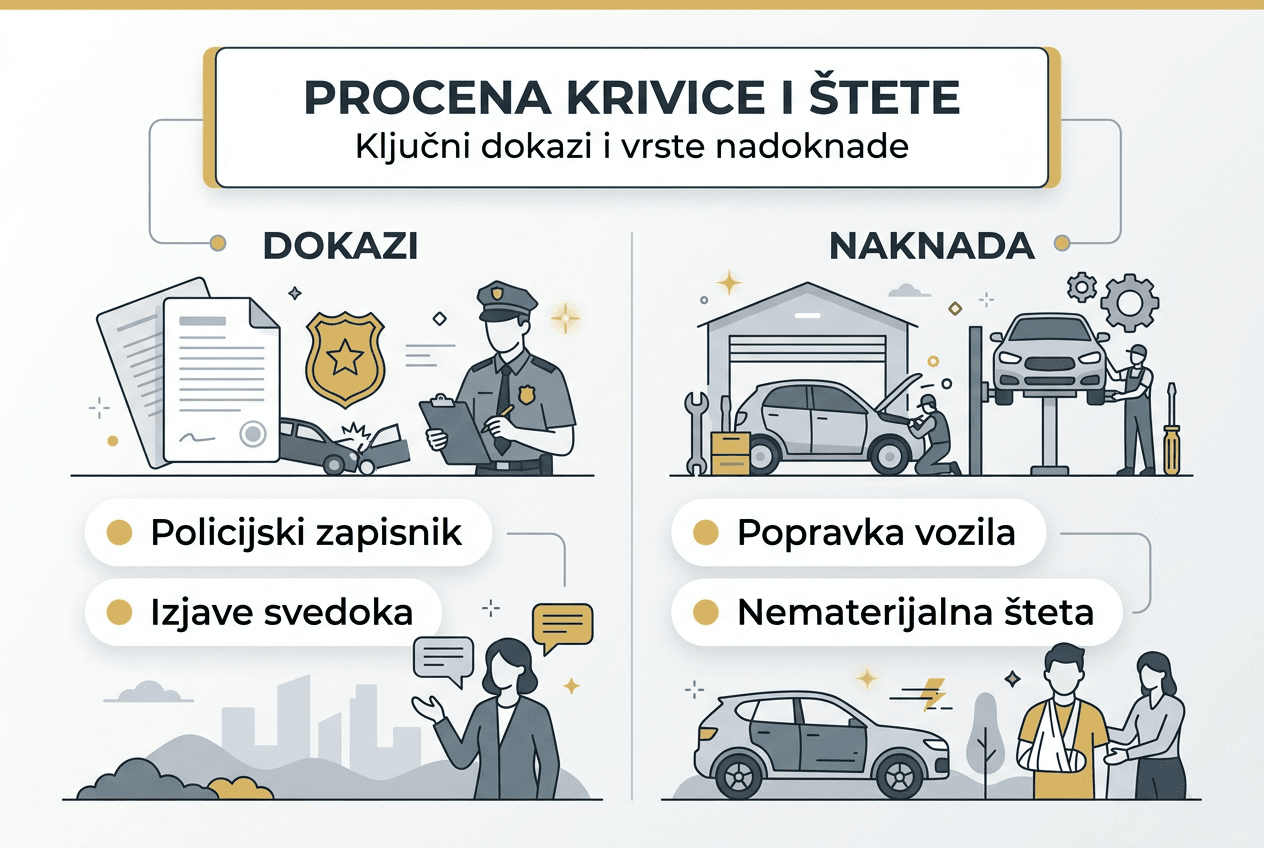 PROCENA KRIVICE I ŠTETE
Ključni dokazi i vrste nadoknade

DOKAZI

Policijski zapisnik

Izjave svedoka

NAKNADA

Popravka vozila

Nematerijalna šteta