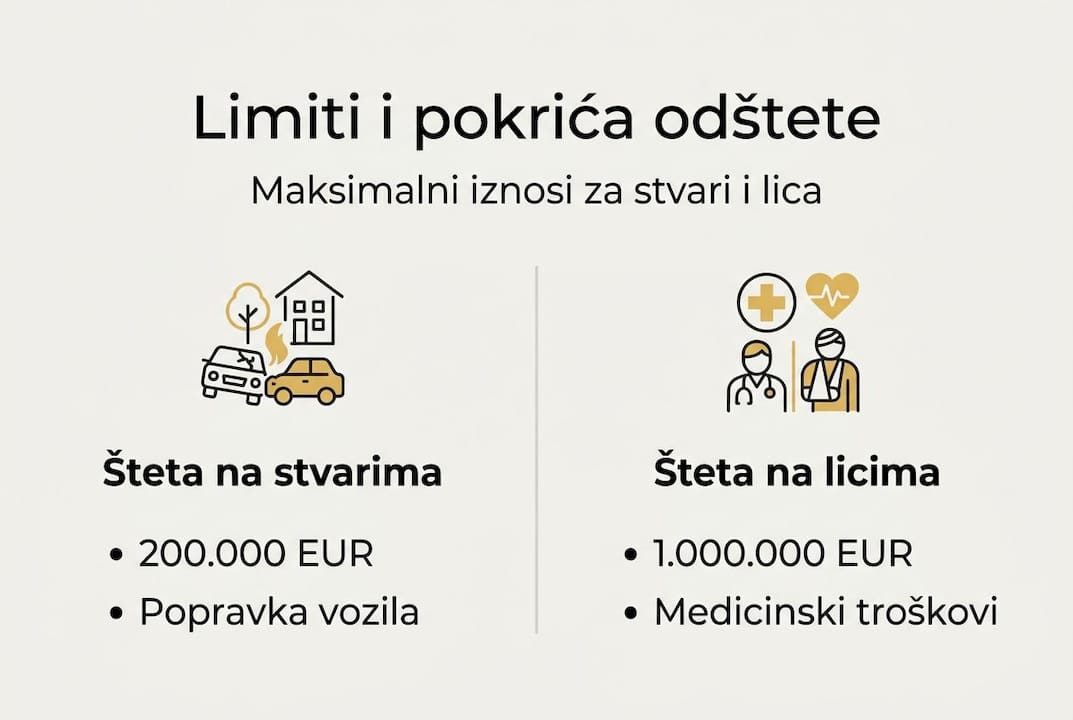 Limiti i pokrića odštete

Maksimalni iznosi za stvari i lica

Šteta na stvarima

• 200.000 EUR
• Popravka vozila

Šteta na licima

• 1.000.000 EUR
• Medicinski troškovi