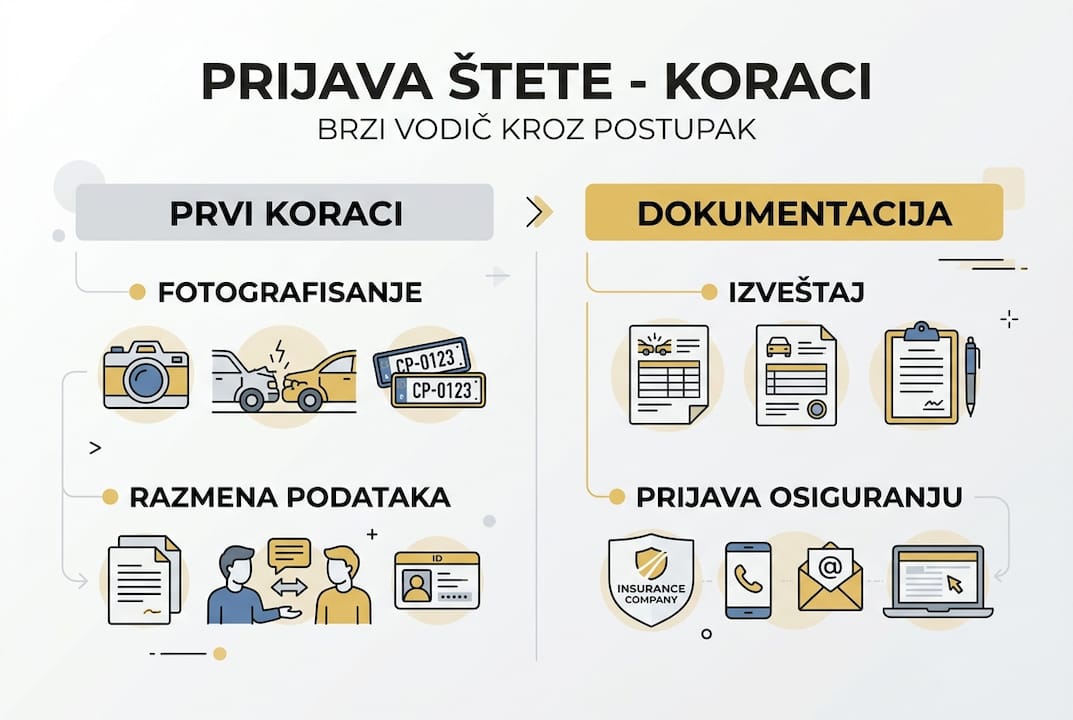 PRIJAVA ŠTETE - KORACI
BRZI VODIČ KROZ POSTUPAK

PRVI KORACI

FOTOGRAFISANJE

CP-0123
CP-0123

RAZMENA PODATAKA

ID

DOKUMENTACIJA

IZVEŠTAJ

PRIJAVA OSIGURANJU

INSURANCE COMPANY

@