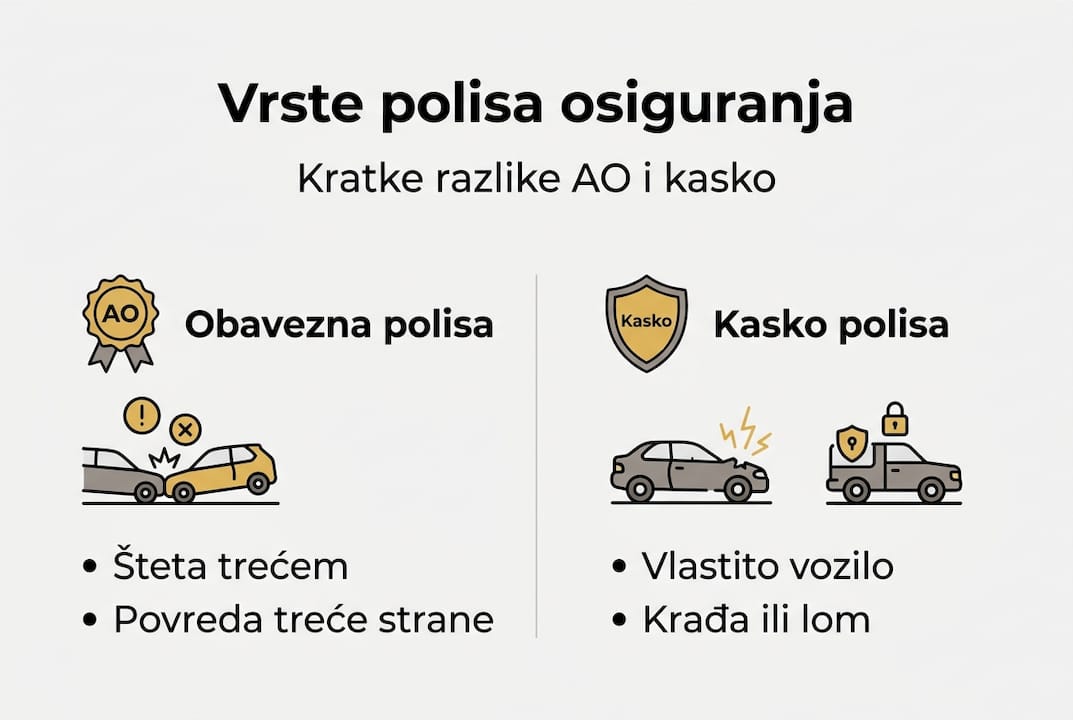 Vrste polisa osiguranja

Kratke razlike AO i kasko

AO

Obavezna polisa

• Šteta trećem
• Povreda treće strane

Kasko

Kasko polisa

• Vlastito vozilo
• Krađa ili lom