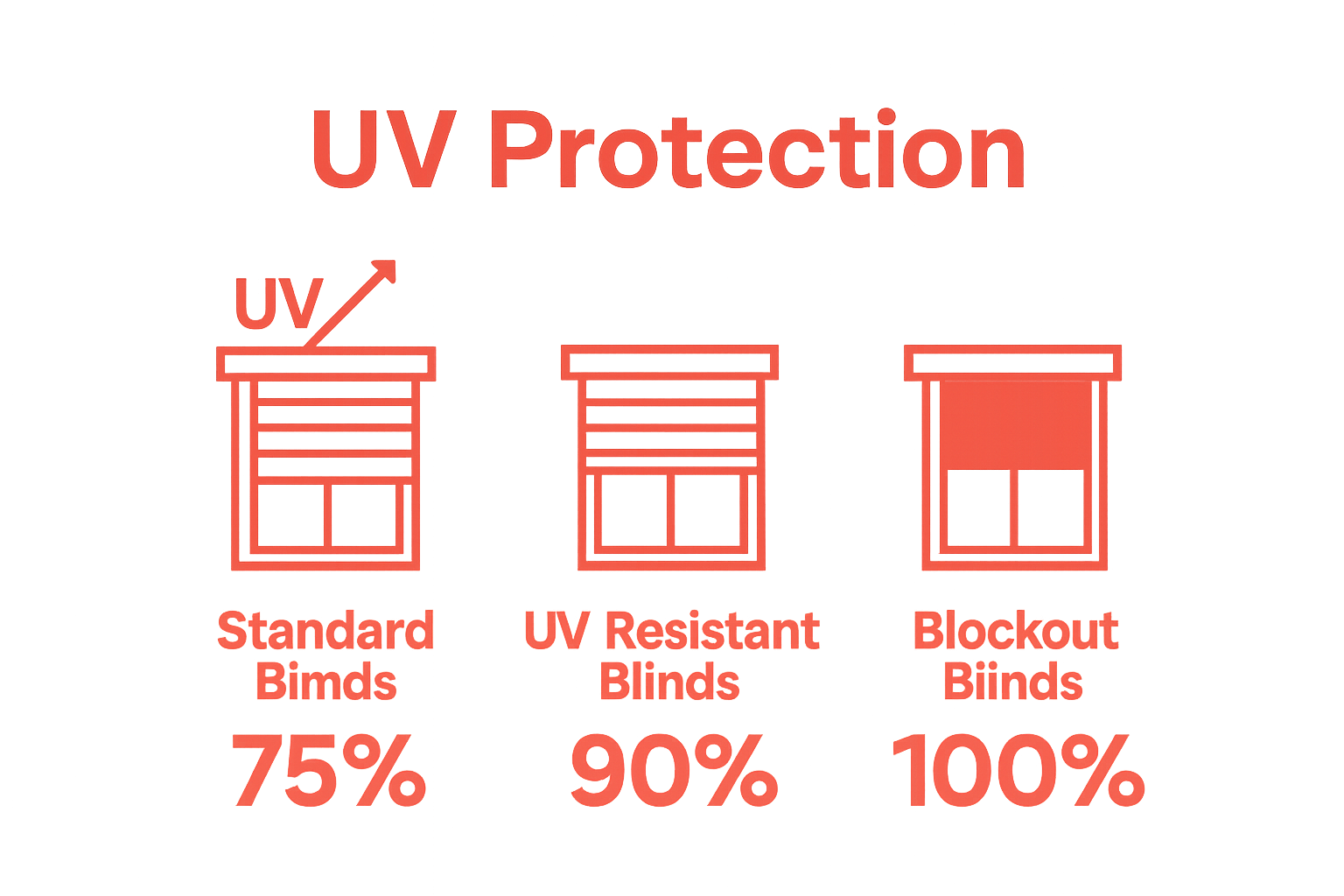 UV Protection

UV

Standard Bimds
75%

UV Resistant Blinds
90%

Blockout Biinds
100%