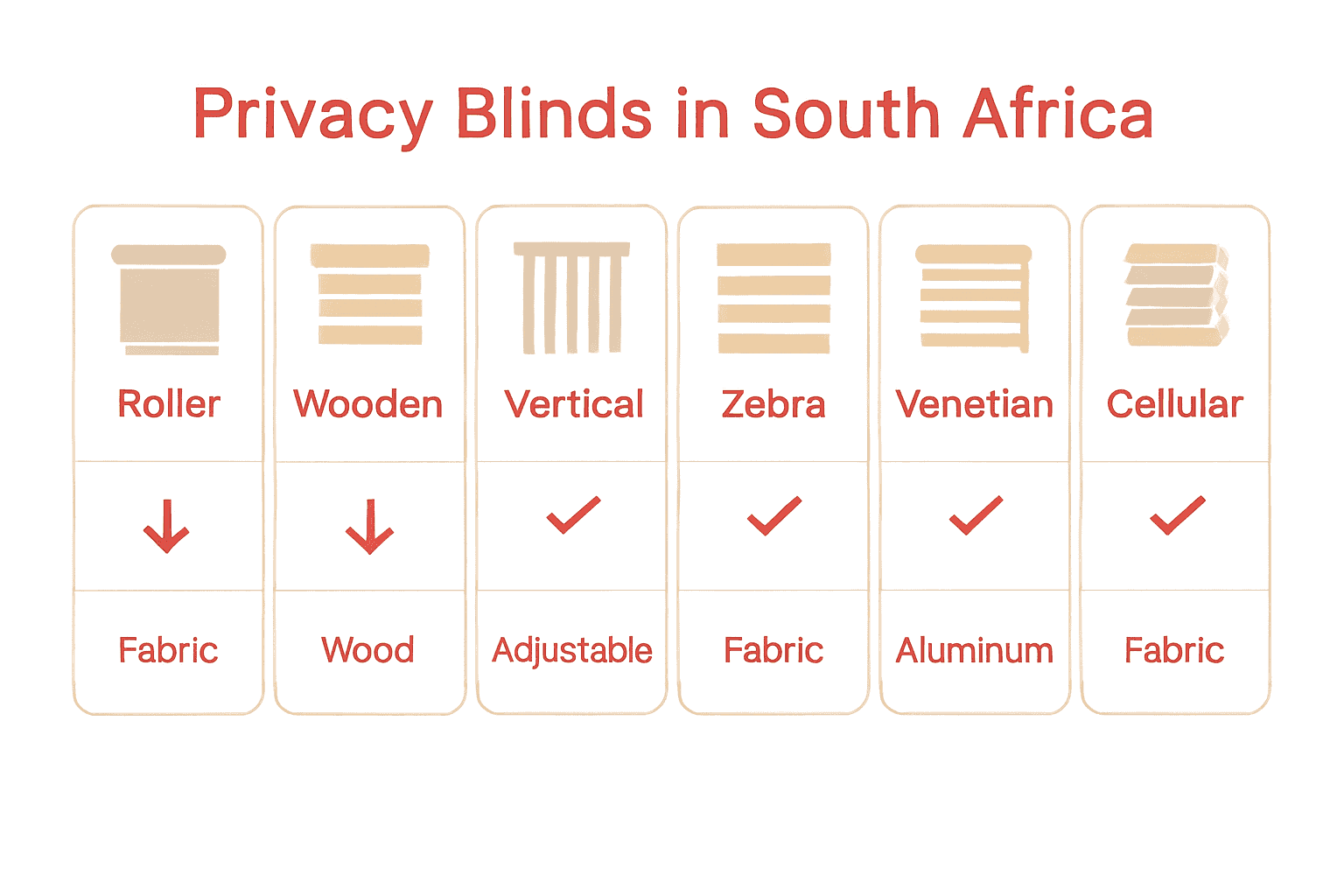 Privacy Blinds in South Africa

| Roller | Wooden | Vertical | Zebra | Venetian | Cellular |
|---|---|---|---|---|---|
| ↓ | ↓ | ✓ | ✓ | ✓ | ✓ |
| Fabric | Wood | Adjustable | Fabric | Aluminum | Fabric |