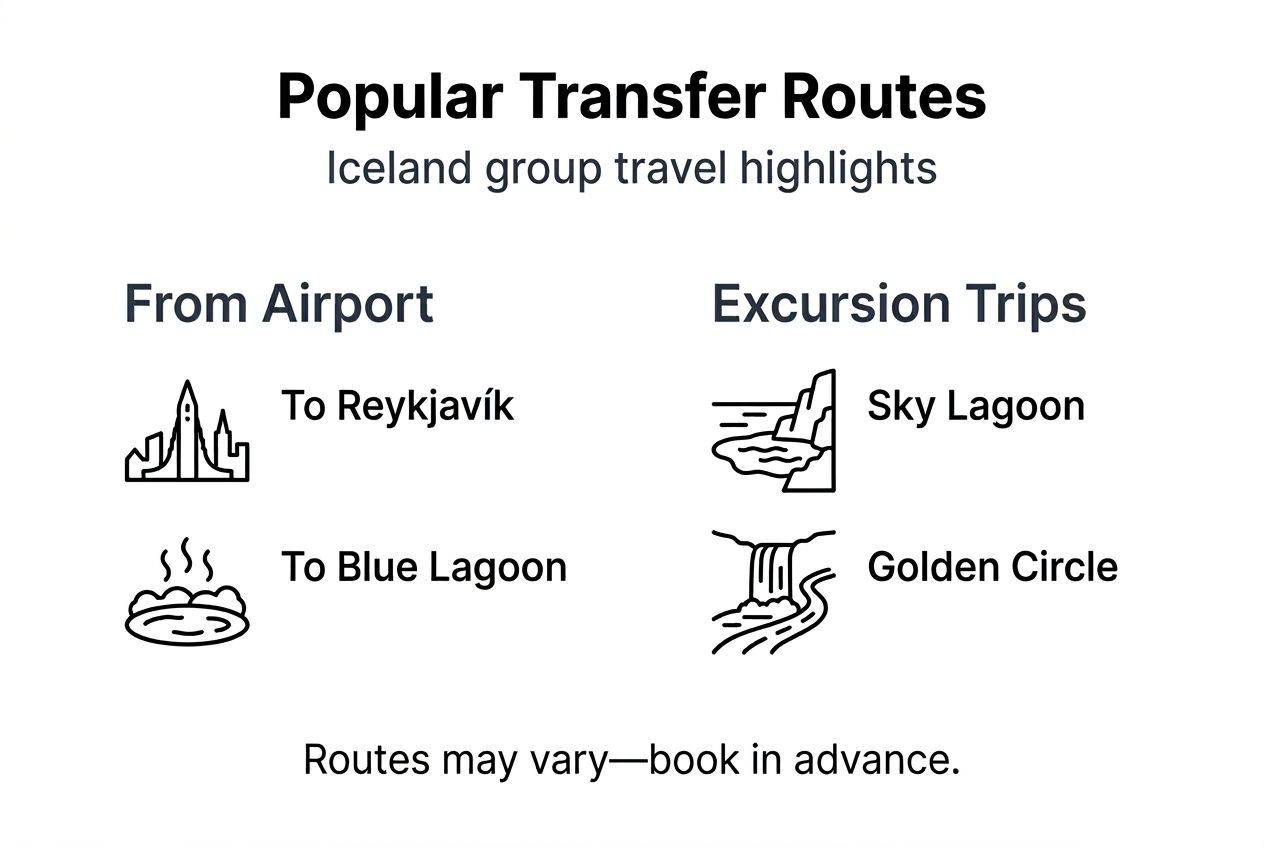 Popular Transfer Routes
Iceland group travel highlights

From Airport

To Reykjavík

To Blue Lagoon

Excursion Trips

Sky Lagoon

Golden Circle

Routes may vary—book in advance.