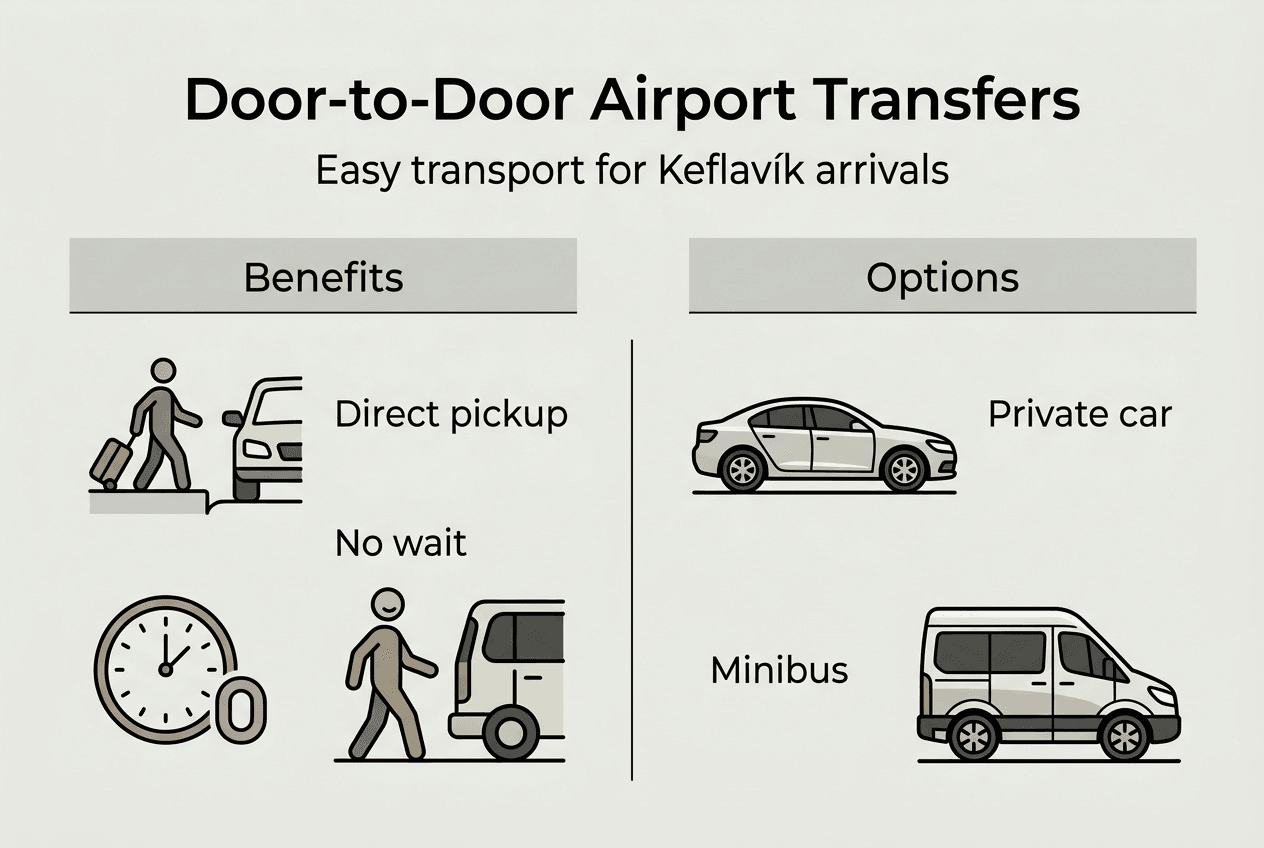 Door-to-Door Airport Transfers

Easy transport for Keflavík arrivals

Benefits

Direct pickup

No wait

0

Options

Private car

Minibus