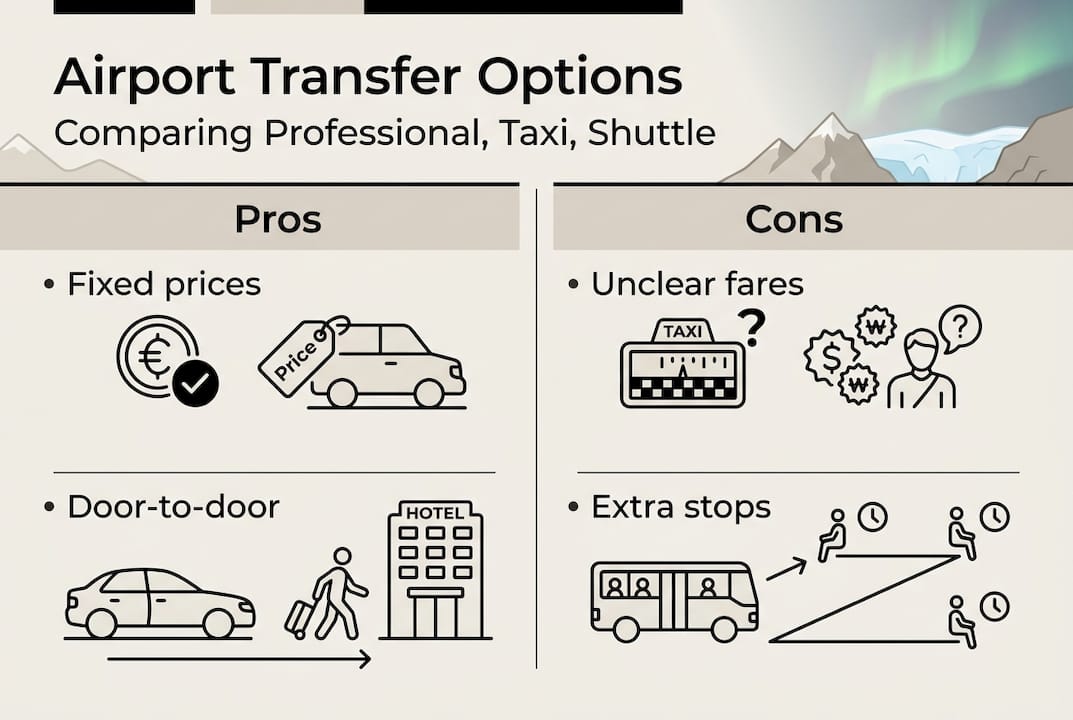 Airport Transfer Options
Comparing Professional, Taxi, Shuttle

Pros

• Fixed prices

€

Price

• Door-to-door

HOTEL

Cons

• Unclear fares

TAXI

?

$

₩

₩

?

• Extra stops