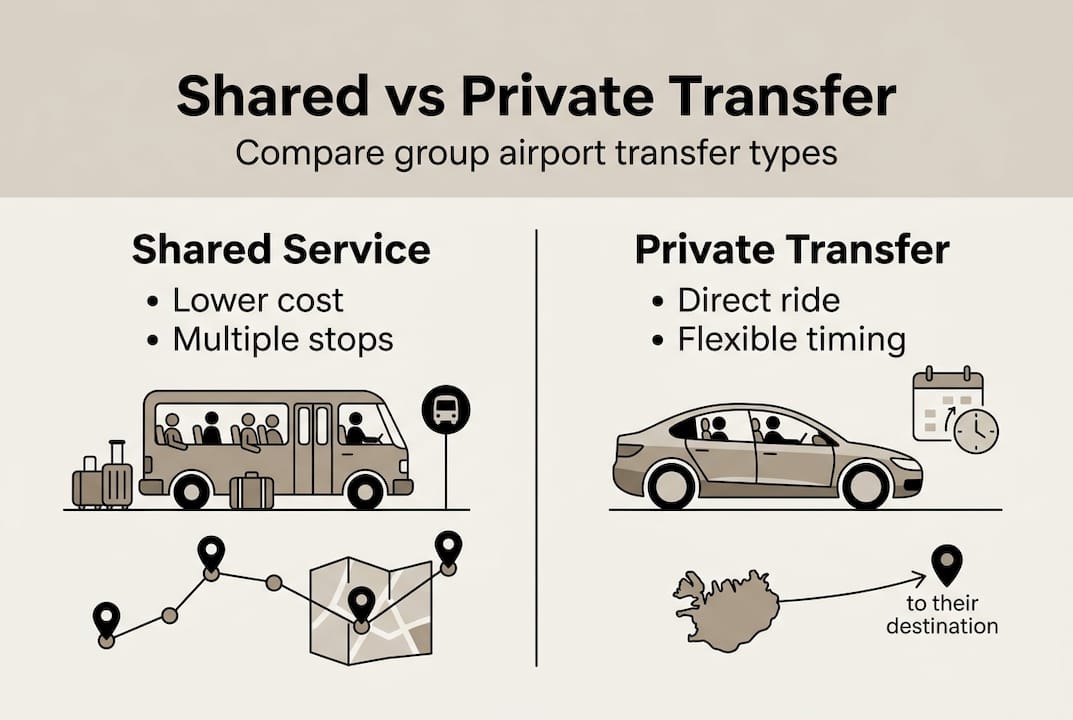 Shared vs Private Transfer

Compare group airport transfer types

Shared Service

• Lower cost
• Multiple stops

Private Transfer

• Direct ride
• Flexible timing

to their destination