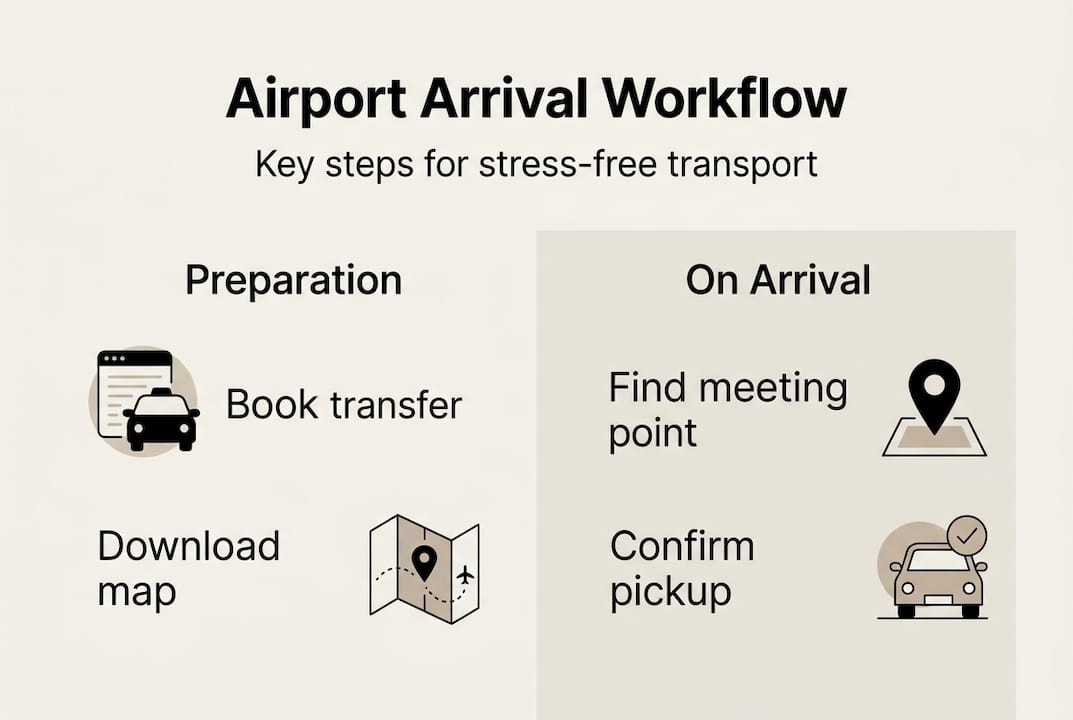 Airport Arrival Workflow

Key steps for stress-free transport

Preparation

Book transfer

Download map

On Arrival

Find meeting point

Confirm pickup