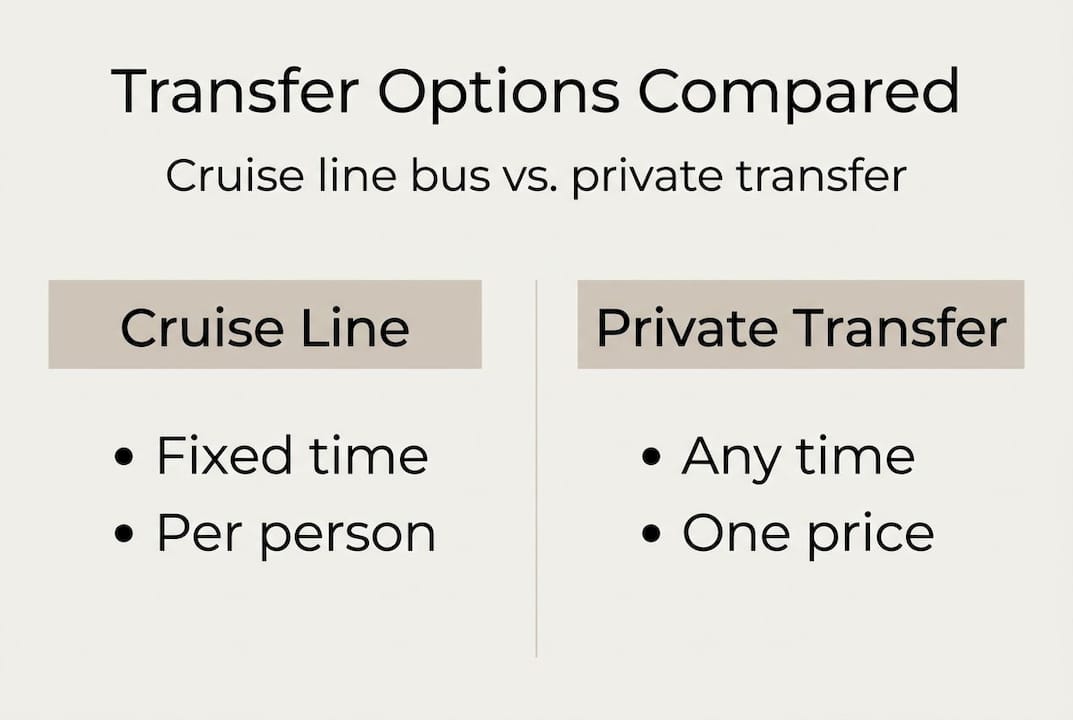 Transfer Options Compared

Cruise line bus vs. private transfer

Cruise Line

• Fixed time
• Per person

Private Transfer

• Any time
• One price