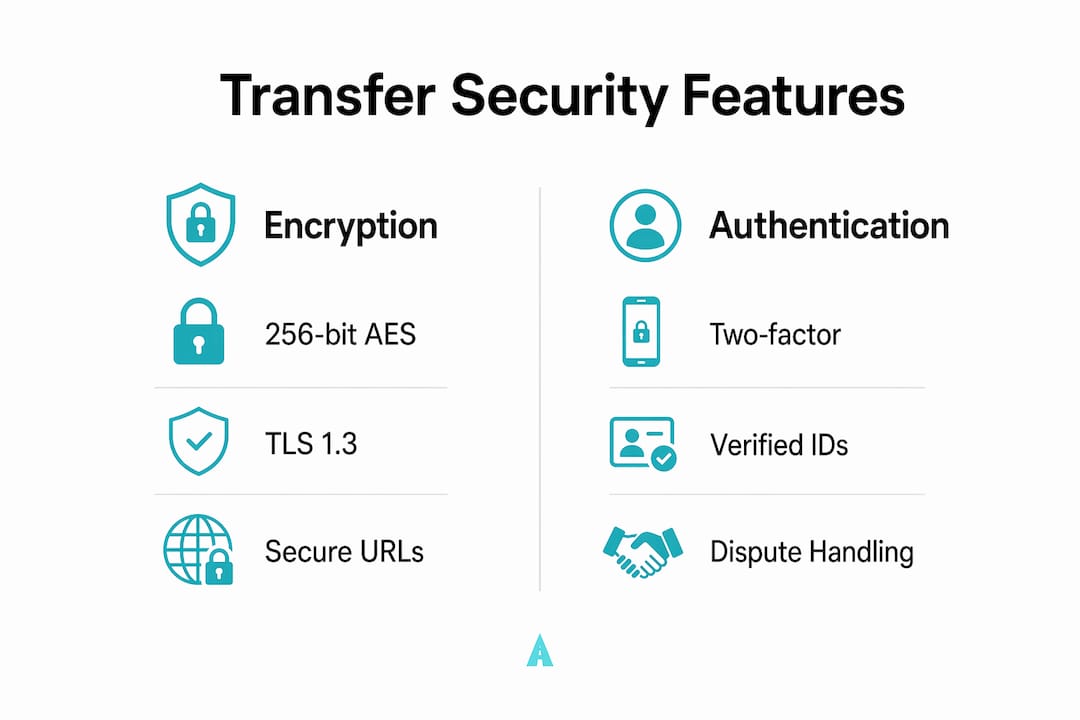 Transfer Security Features

Encryption

256-bit AES

TLS 1.3

Secure URLs

Authentication

Two-factor

Verified IDs

Dispute Handling