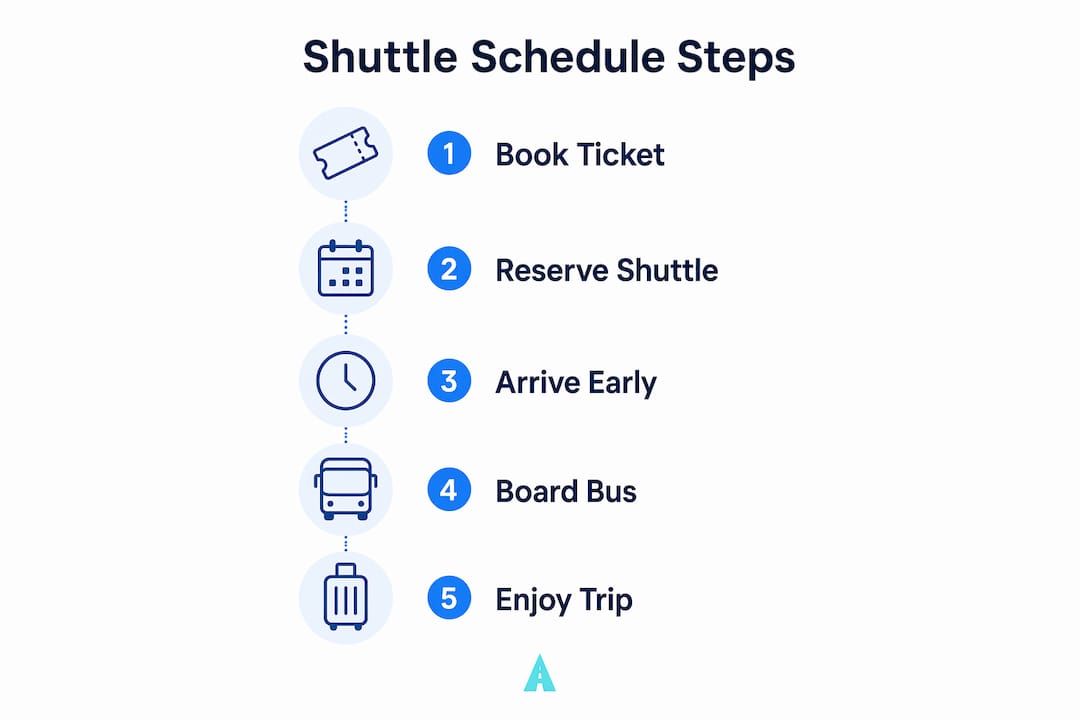 Shuttle Schedule Steps

1 Book Ticket

2 Reserve Shuttle

3 Arrive Early

4 Board Bus

5 Enjoy Trip