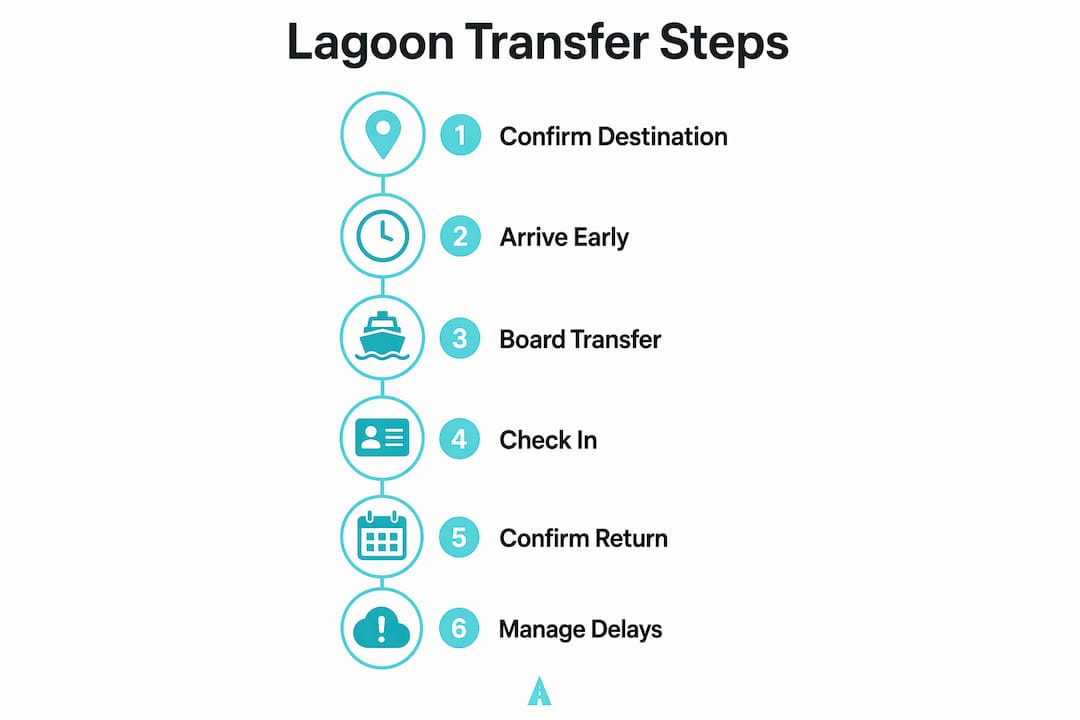 Lagoon Transfer Steps

1 Confirm Destination

2 Arrive Early

3 Board Transfer

4 Check In

5 Confirm Return

6 Manage Delays