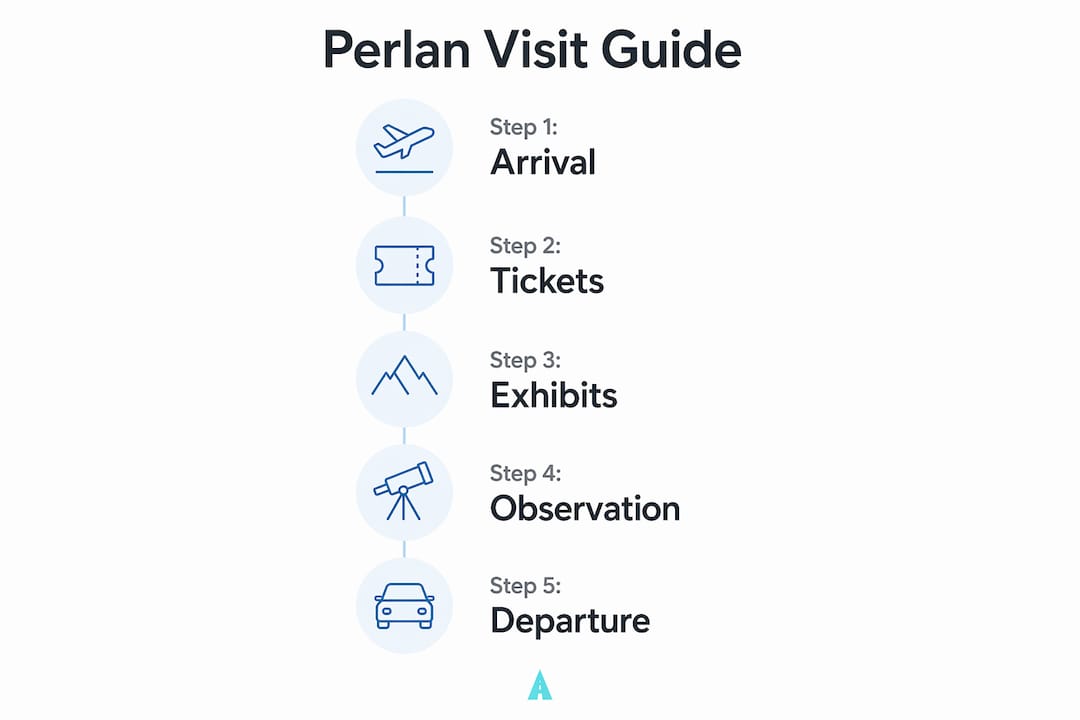 Perlan Visit Guide

Step 1:
Arrival

Step 2:
Tickets

Step 3:
Exhibits

Step 4:
Observation

Step 5:
Departure