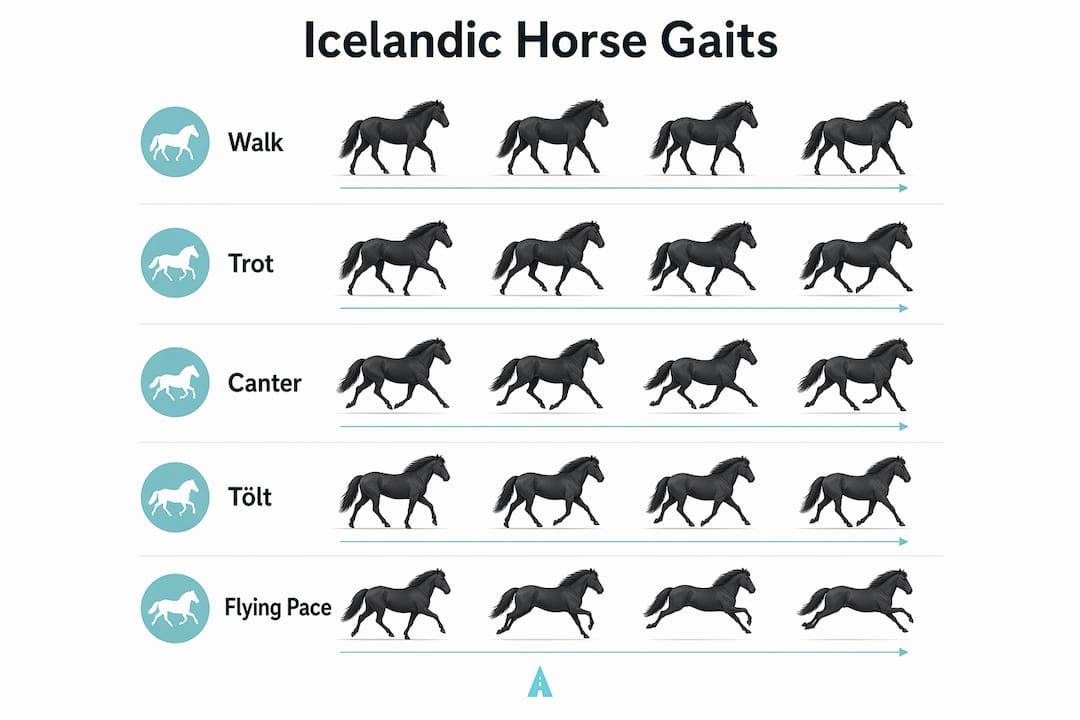 Icelandic Horse Gaits

Walk

Trot

Canter

Tölt

Flying Pace