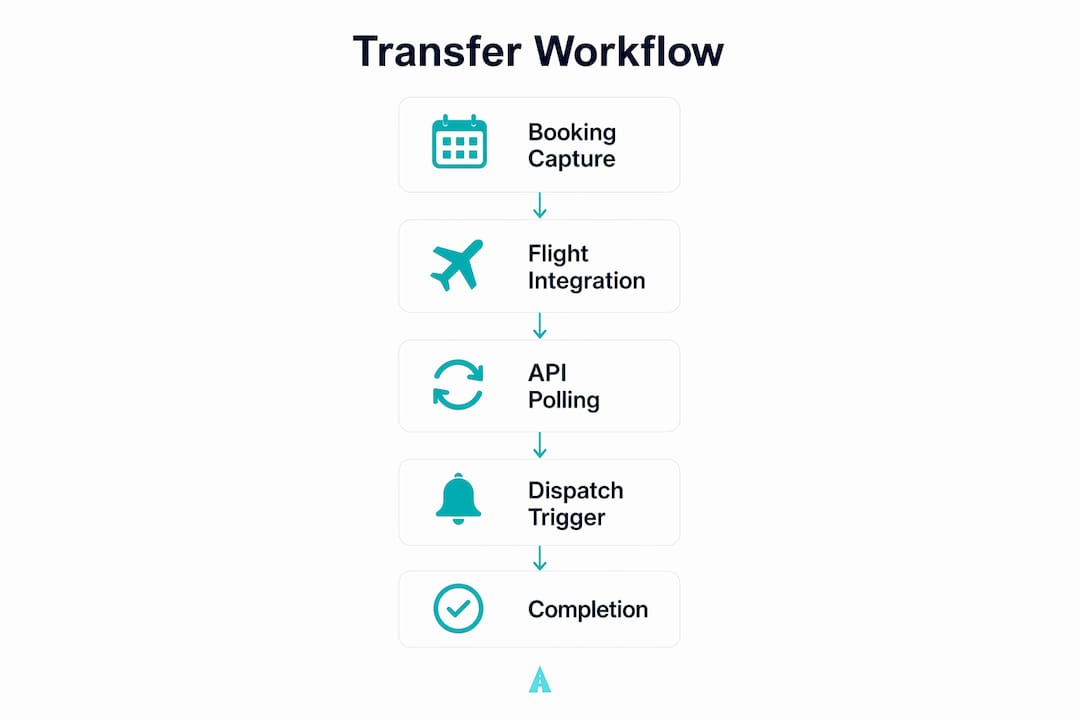 Transfer Workflow

Booking Capture

Flight Integration

API Polling

Dispatch Trigger

Completion