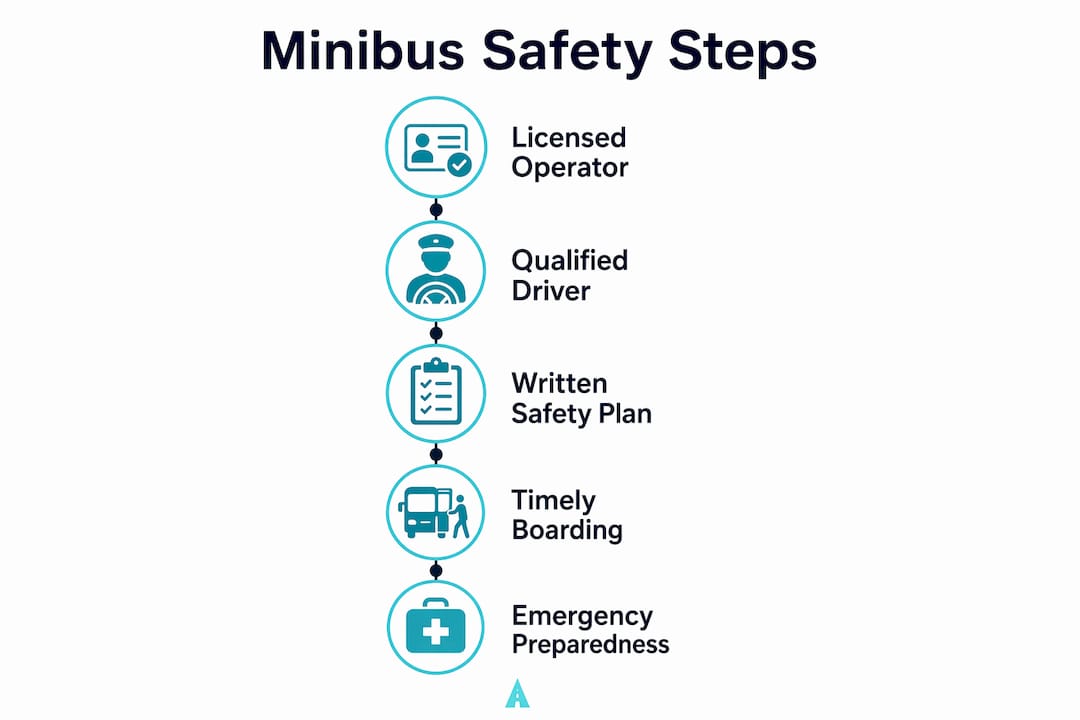 Minibus Safety Steps

Licensed Operator

Qualified Driver

Written Safety Plan

Timely Boarding

Emergency Preparedness