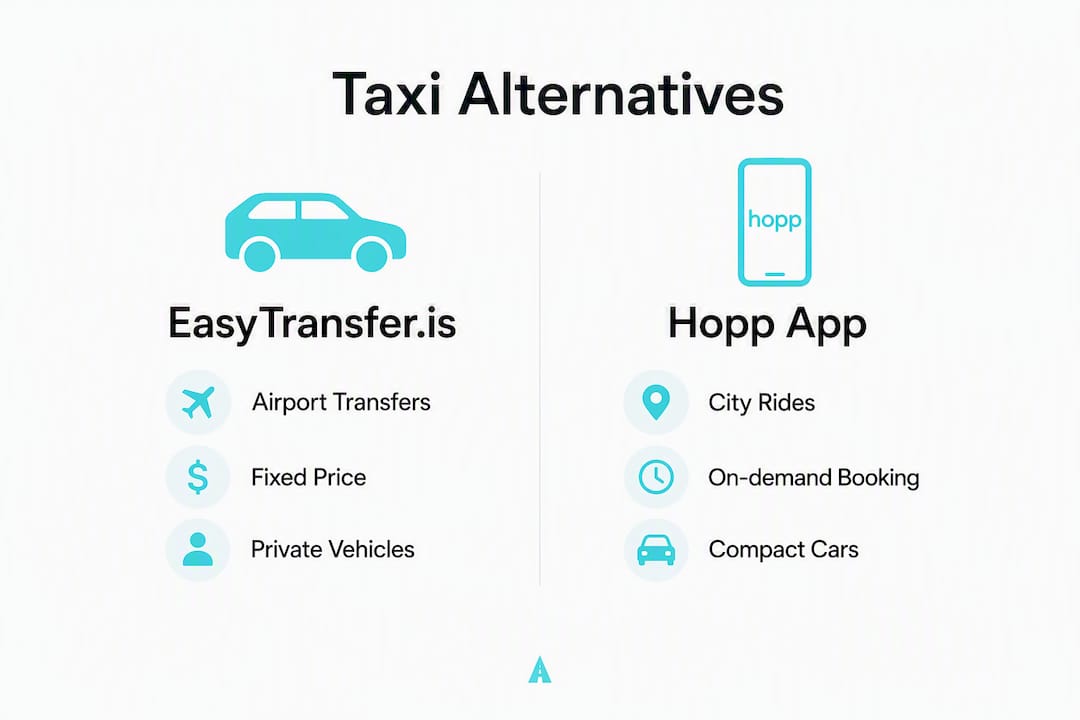 Taxi Alternatives

EasyTransfer.is

Airport Transfers

$

Fixed Price

Private Vehicles

hopp

Hopp App

City Rides

On-demand Booking

Compact Cars