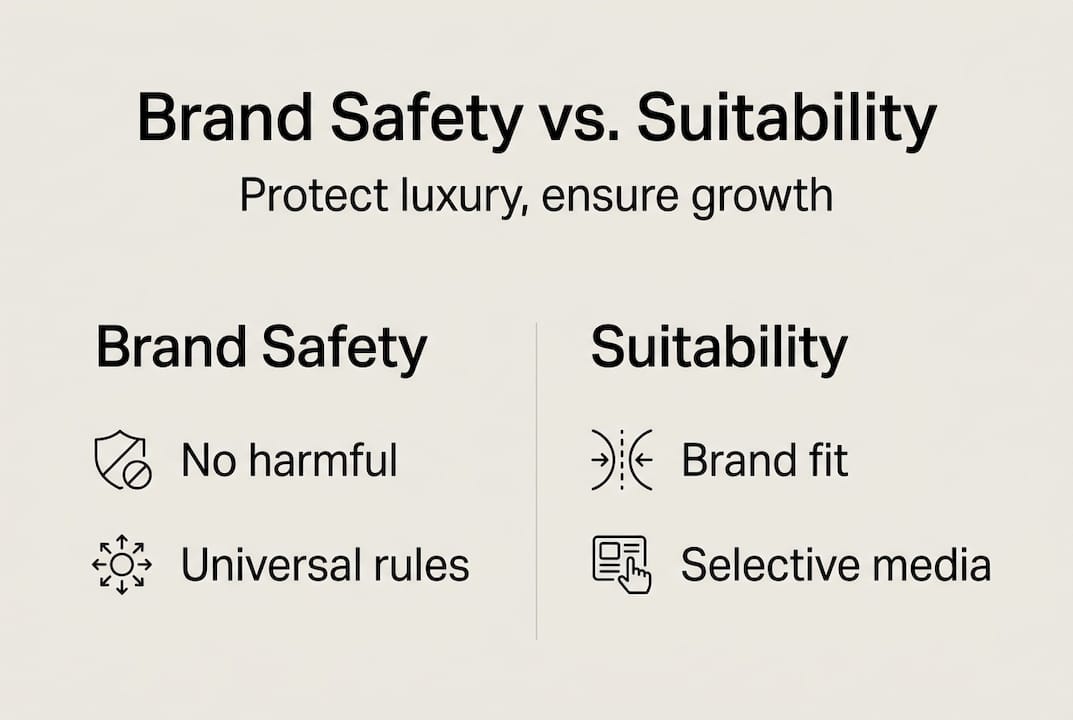 Brand Safety vs. Suitability

Protect luxury, ensure growth

Brand Safety

No harmful

Universal rules

Suitability

Brand fit

Selective media