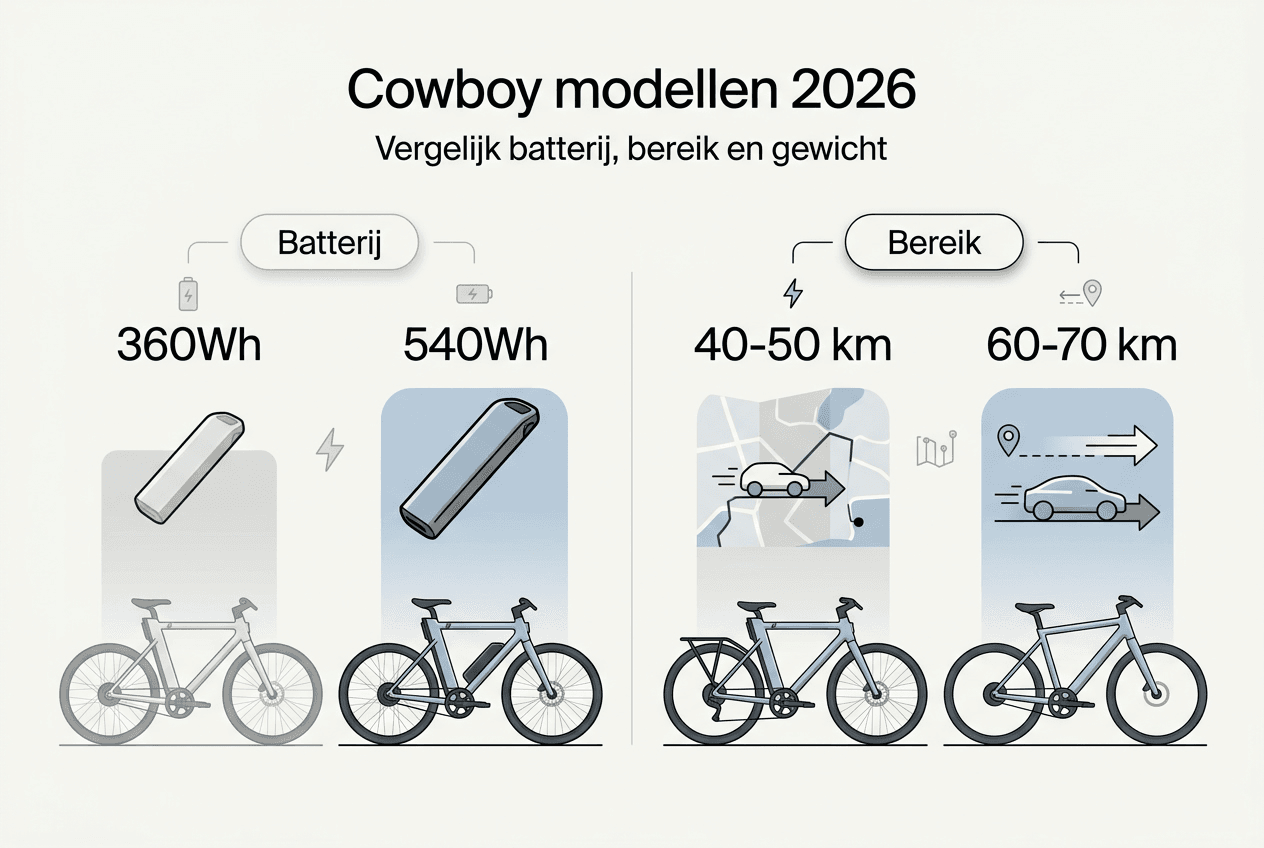 Cowboy modellen 2026

Vergelijk batterij, bereik en gewicht

Batterij

360Wh

540Wh

Bereik

40-50 km

60-70 km