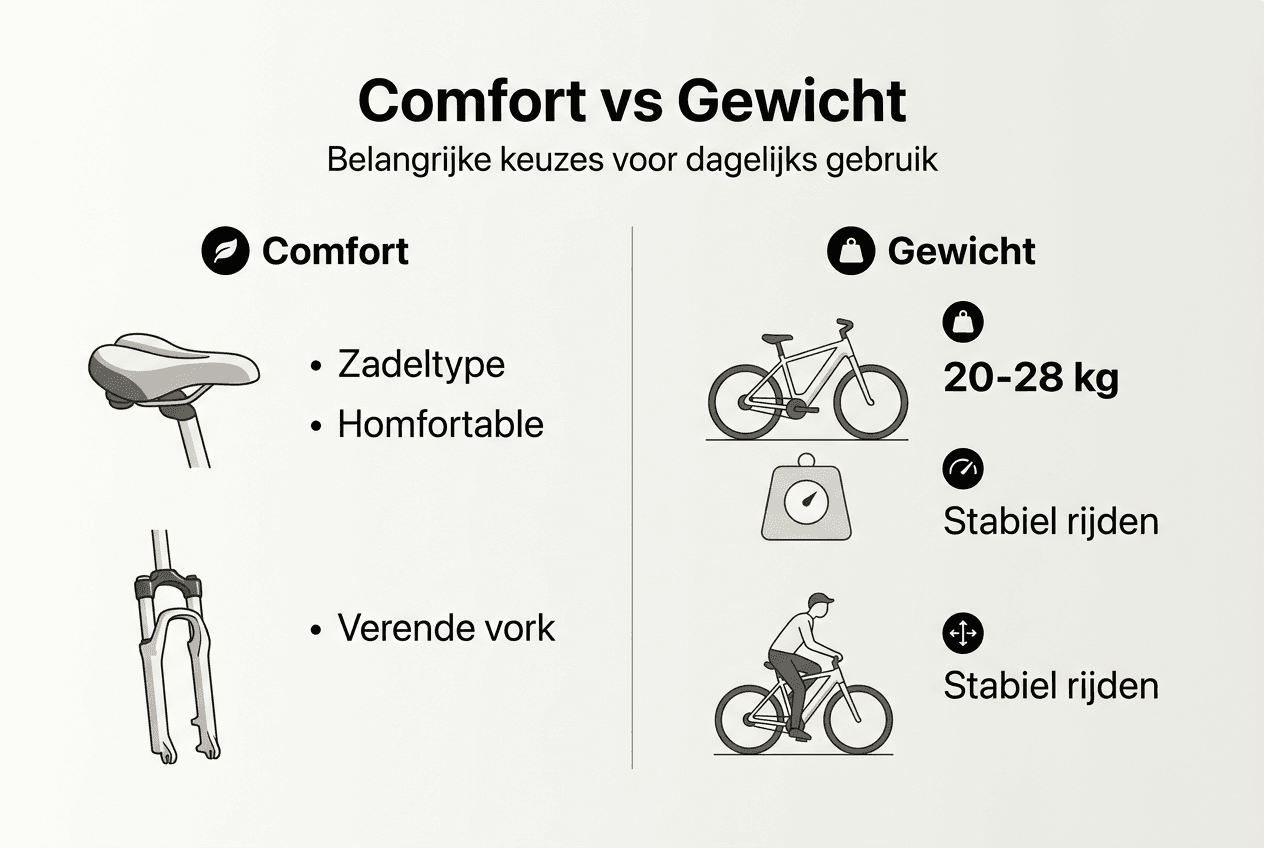 Comfort vs Gewicht

Belangrijke keuzes voor dagelijks gebruik

Comfort

• Zadeltype
• Homfortable

• Verende vork

Gewicht

20-28 kg

Stabiel rijden

Stabiel rijden