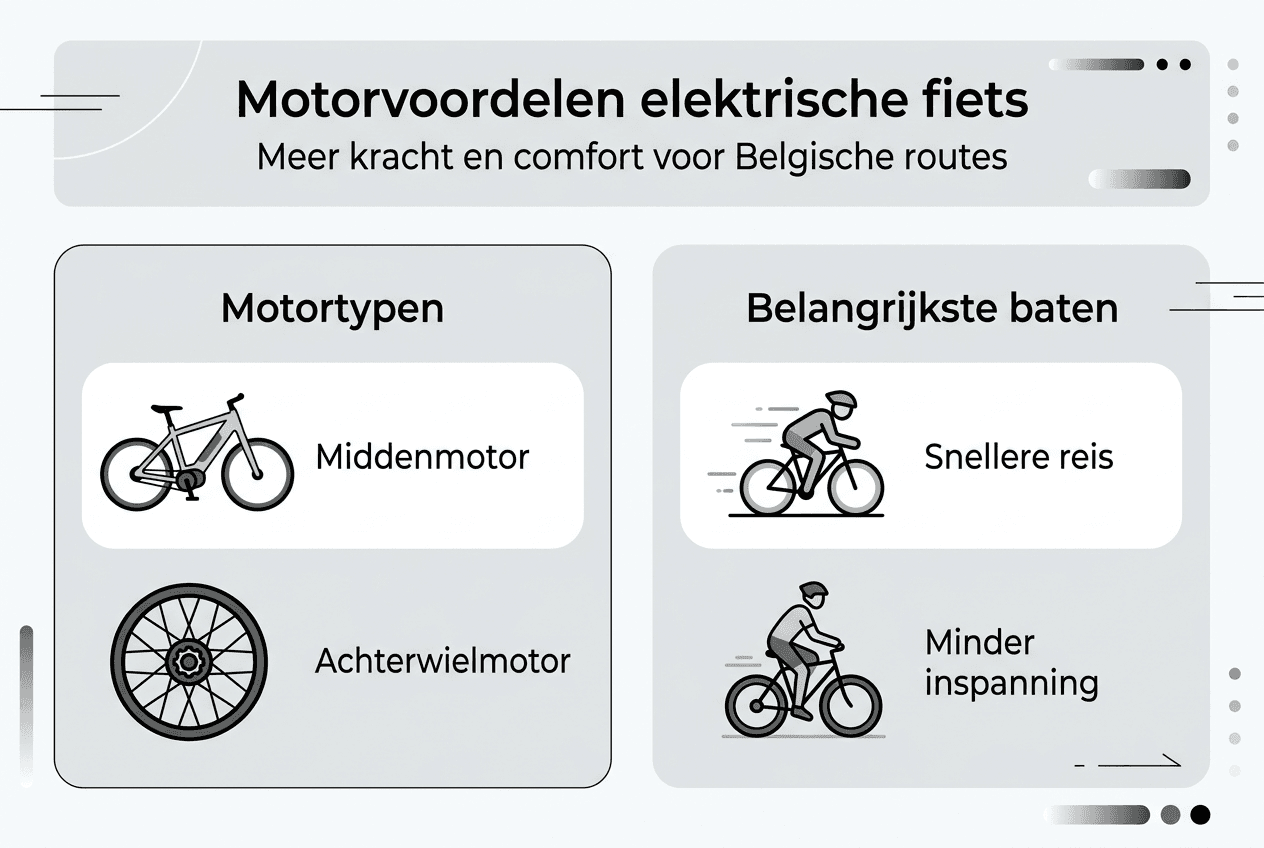 Motorvoordelen elektrische fiets
Meer kracht en comfort voor Belgische routes

Motortypen

Middenmotor

Achterwielmotor

Belangrijkste baten

Snellere reis

Minder inspanning