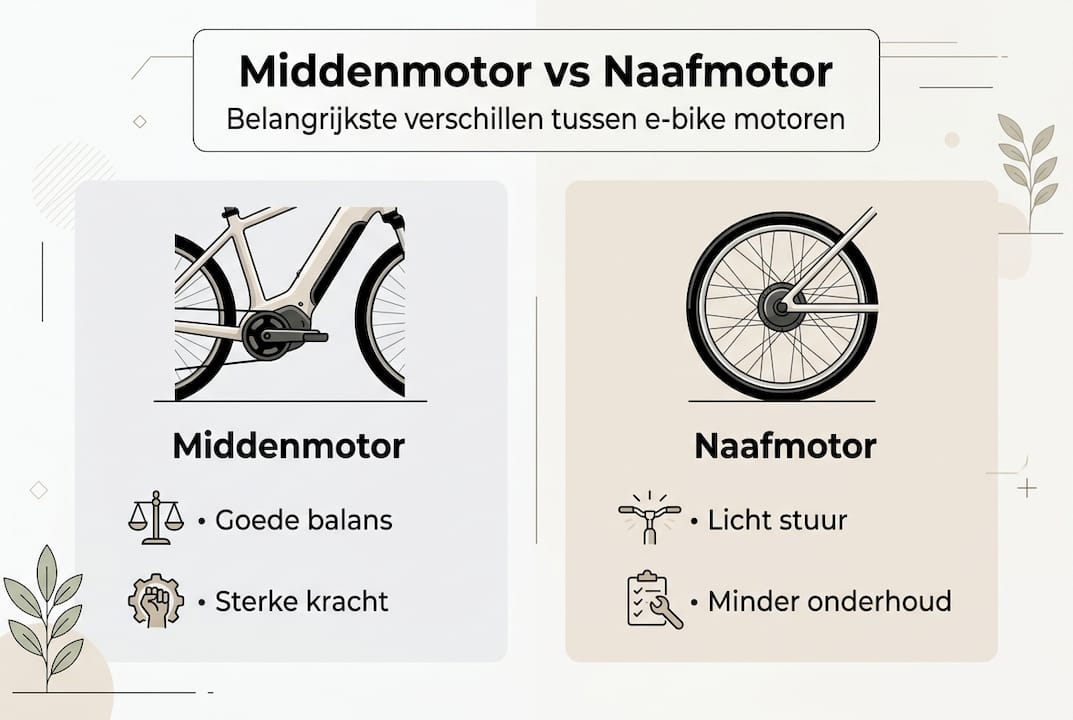 Middenmotor vs Naafmotor
Belangrijkste verschillen tussen e-bike motoren

Middenmotor
• Goede balans
• Sterke kracht

Naafmotor
• Licht stuur
• Minder onderhoud