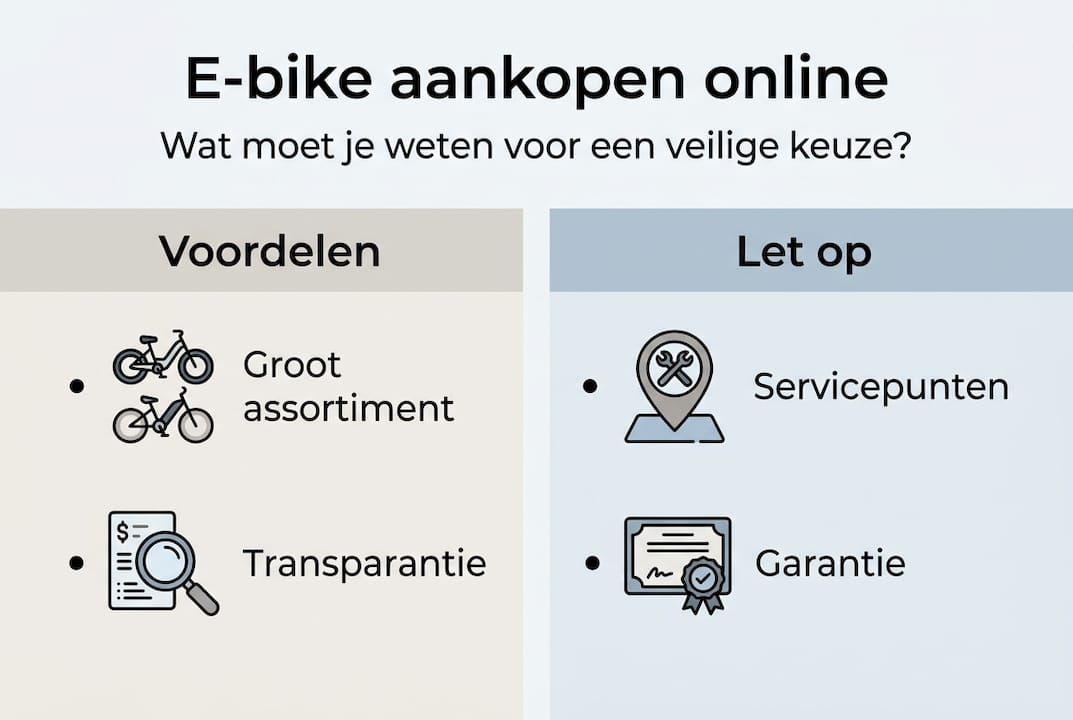 E-bike aankopen online

Wat moet je weten voor een veilige keuze?

Voordelen

• Groot assortiment

• Transparantie

Let op

• Servicepunten

• Garantie