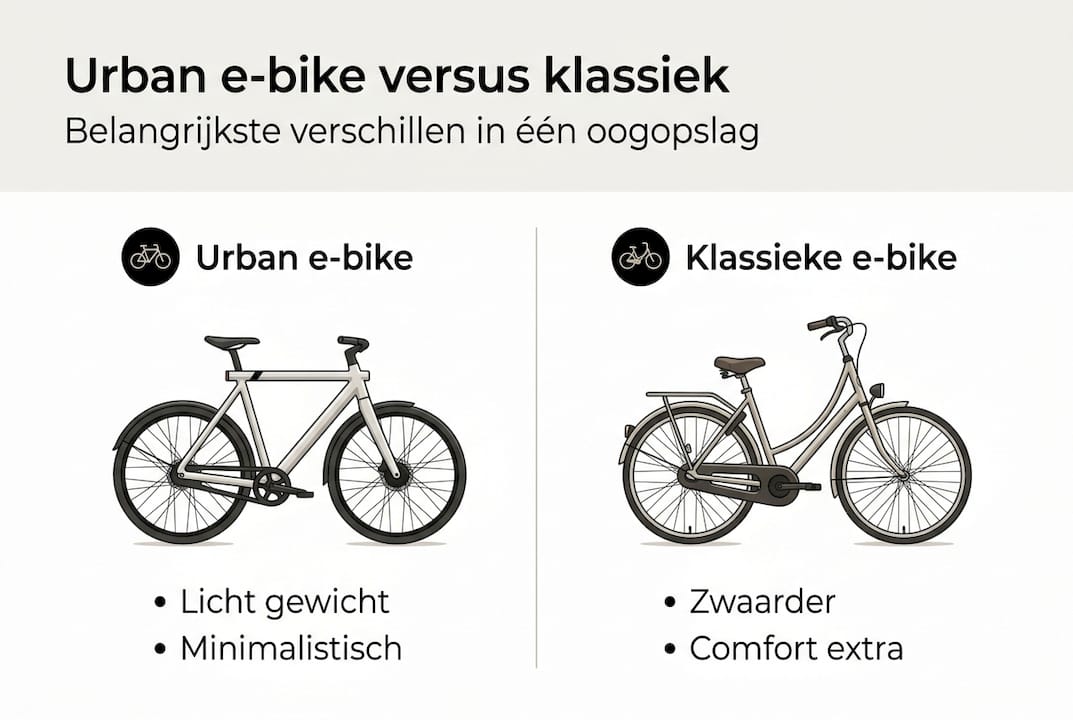 Urban e-bike versus klassiek
Belangrijkste verschillen in één oogopslag

Urban e-bike

• Licht gewicht
• Minimalistisch

Klassieke e-bike

• Zwaarder
• Comfort extra