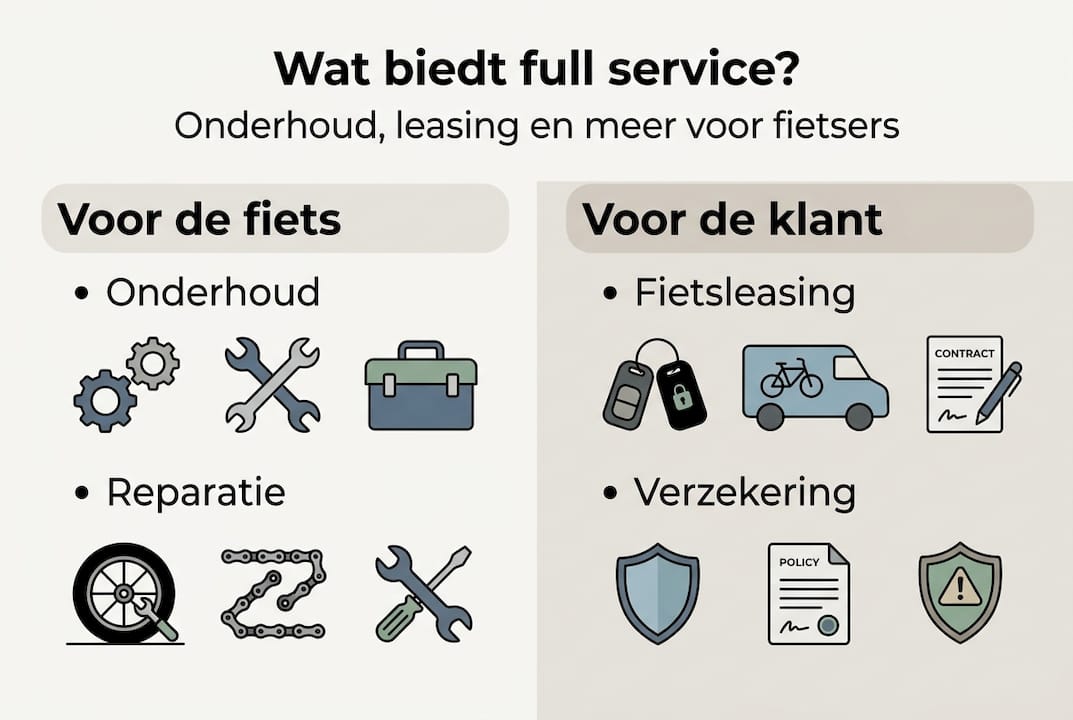 Wat biedt full service?
Onderhoud, leasing en meer voor fietsers

Voor de fiets

• Onderhoud

• Reparatie

Voor de klant

• Fietsleasing

CONTRACT

• Verzekering

POLICY