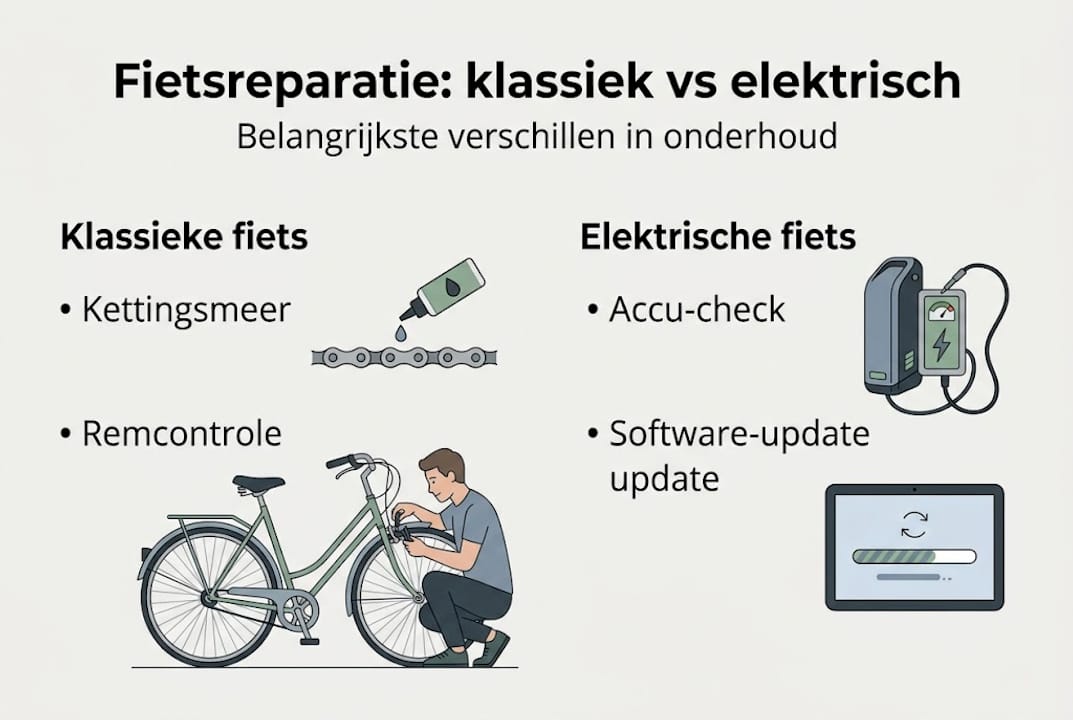 Fietsreparatie: klassiek vs elektrisch

Belangrijkste verschillen in onderhoud

Klassieke fiets

• Kettingsmeer

• Remcontrole

Elektrische fiets

• Accu-check

• Software-update update