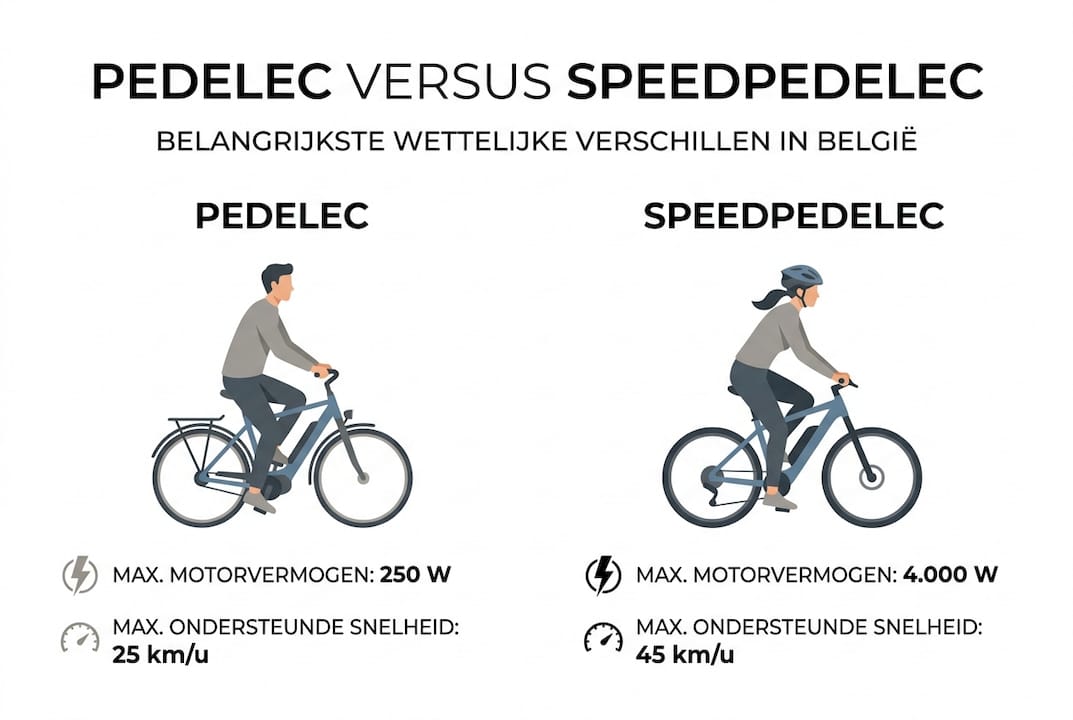 PEDELEC VERSUS SPEEDPEDELEC

BELANGRIJKSTE WETTELIJKE VERSCHILLEN IN BELGIË

PEDELEC

MAX. MOTORVERMOGEN: 250 W

MAX. ONDERSTEUNDE SNELHEID: 25 km/u

SPEEDPEDELEC

MAX. MOTORVERMOGEN: 4.000 W

MAX. ONDERSTEUNDE SNELHEID: 45 km/u