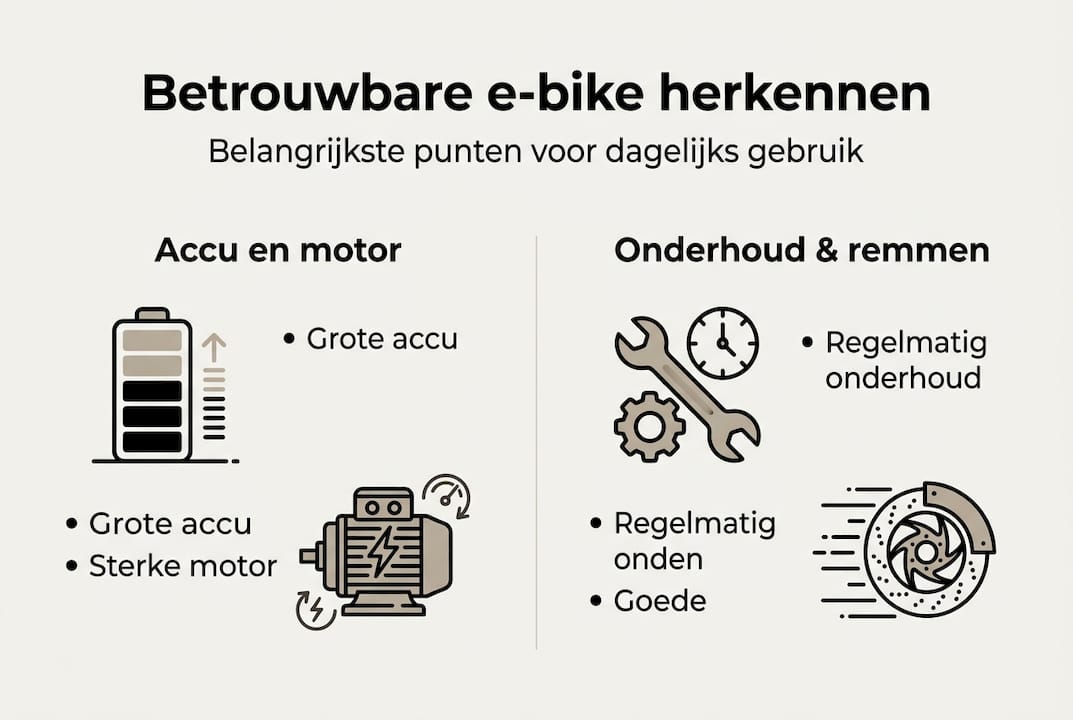 Betrouwbare e-bike herkennen

Belangrijkste punten voor dagelijks gebruik

Accu en motor

• Grote accu

• Grote accu
• Sterke motor

Onderhoud & remmen

• Regelmatig onderhoud

• Regelmatig onden
• Goede