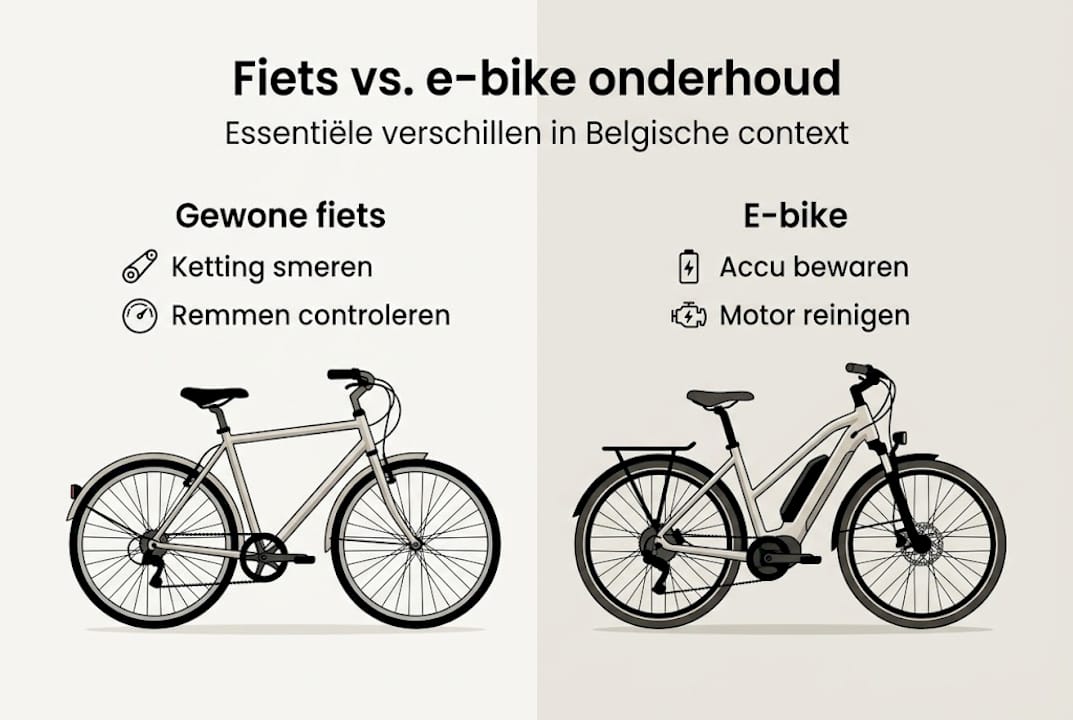 Fiets vs. e-bike onderhoud

Essentiële verschillen in Belgische context

Gewone fiets

Ketting smeren

Remmen controleren

E-bike

Accu bewaren

Motor reinigen