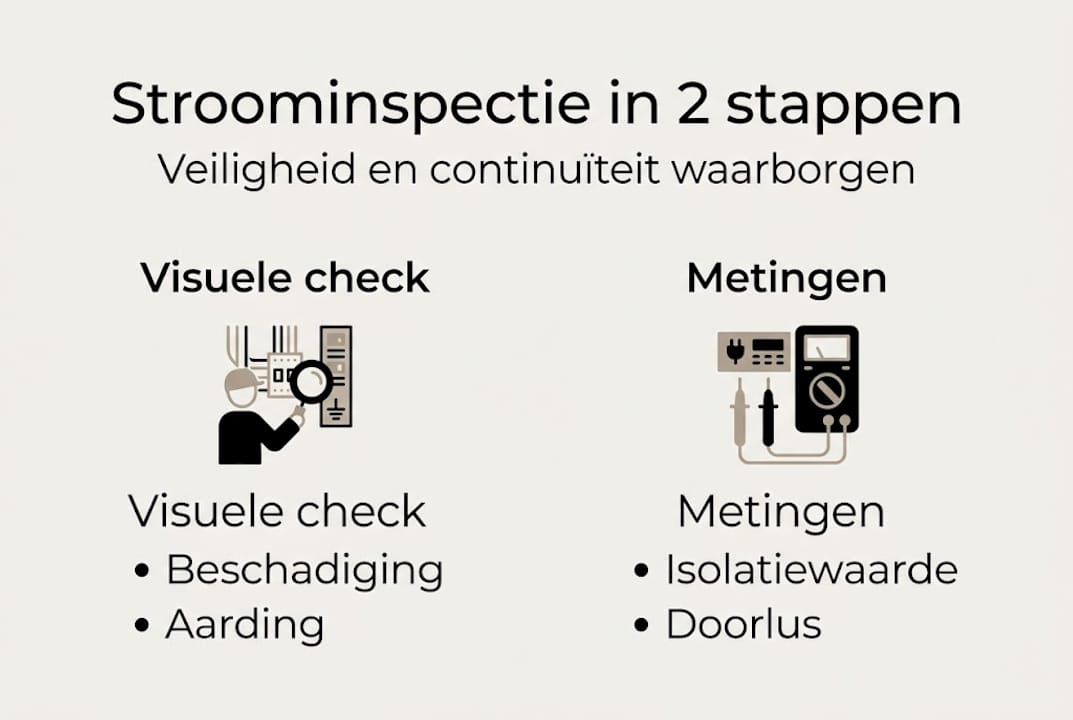 Stroominspectie in 2 stappen
Veiligheid en continuïteit waarborgen

Visuele check

Visuele check
• Beschadiging
• Aarding

Metingen

Metingen
• Isolatiewaarde
• Doorlus