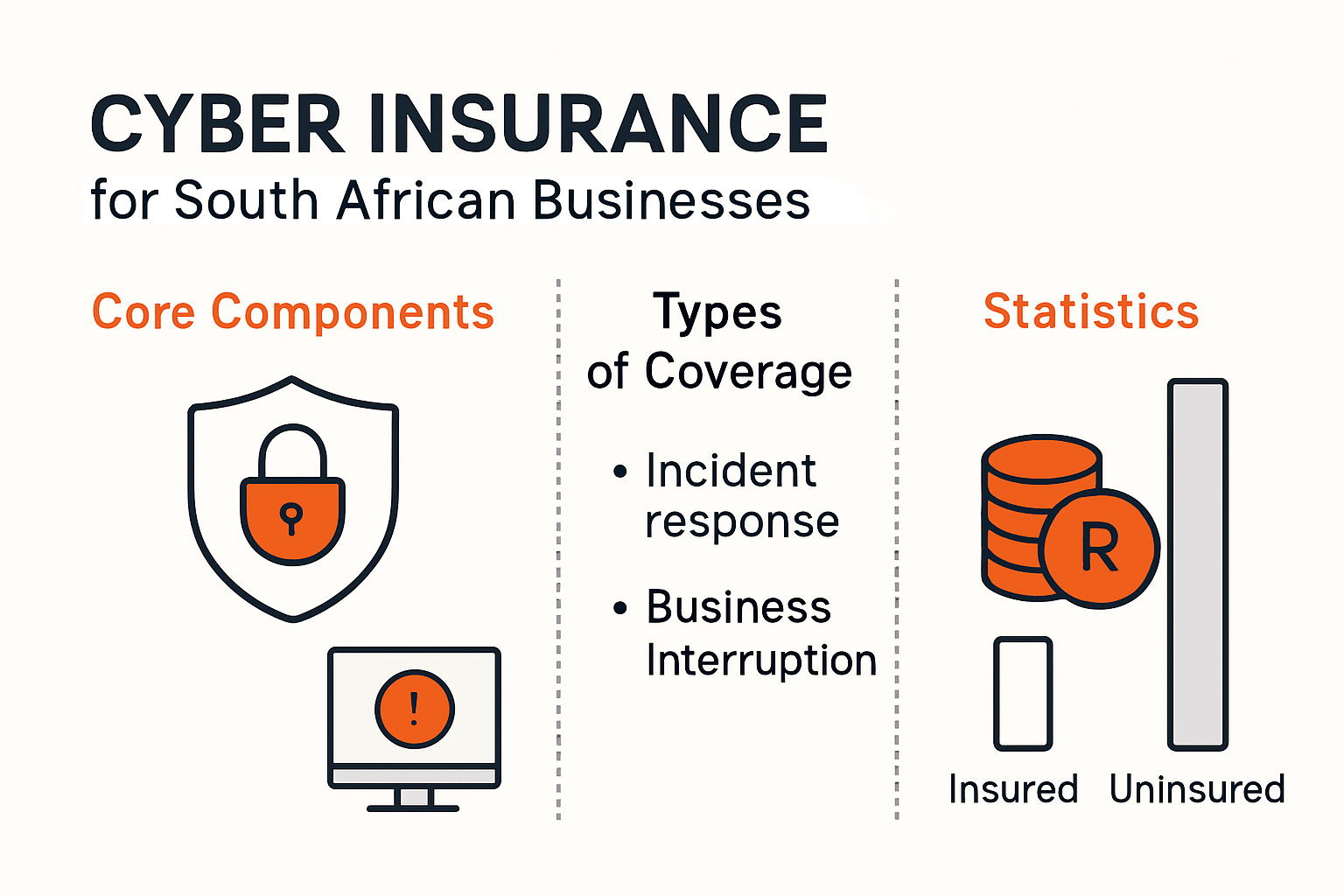 CYBER INSURANCE
for South African Businesses

Core Components

!

Types of Coverage

• Incident response

• Business Interruption

Statistics

R

Insured Uninsured