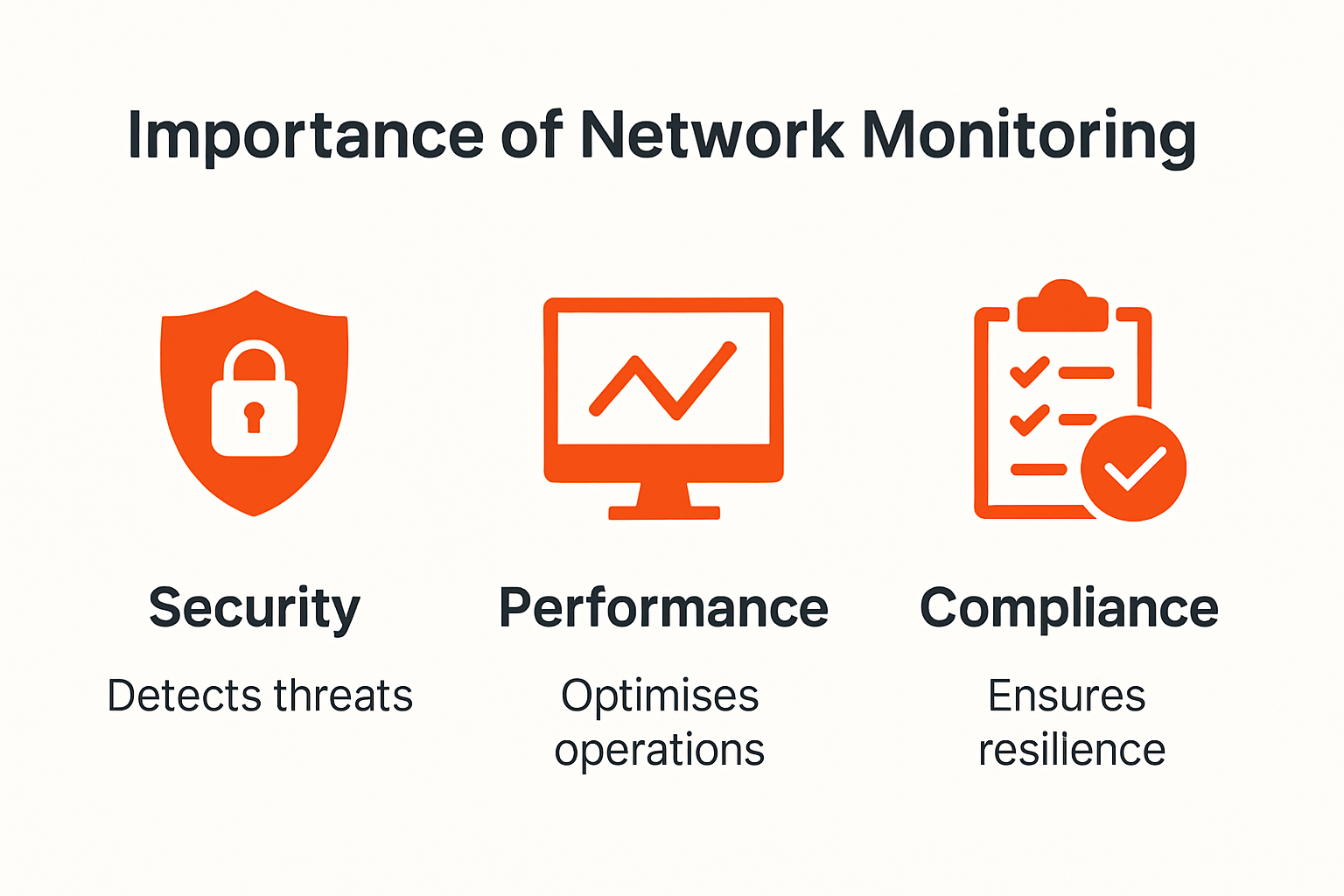 Importance of Network Monitoring

Security

Detects threats

Performance

Optimises operations

Compliance

Ensures resilience